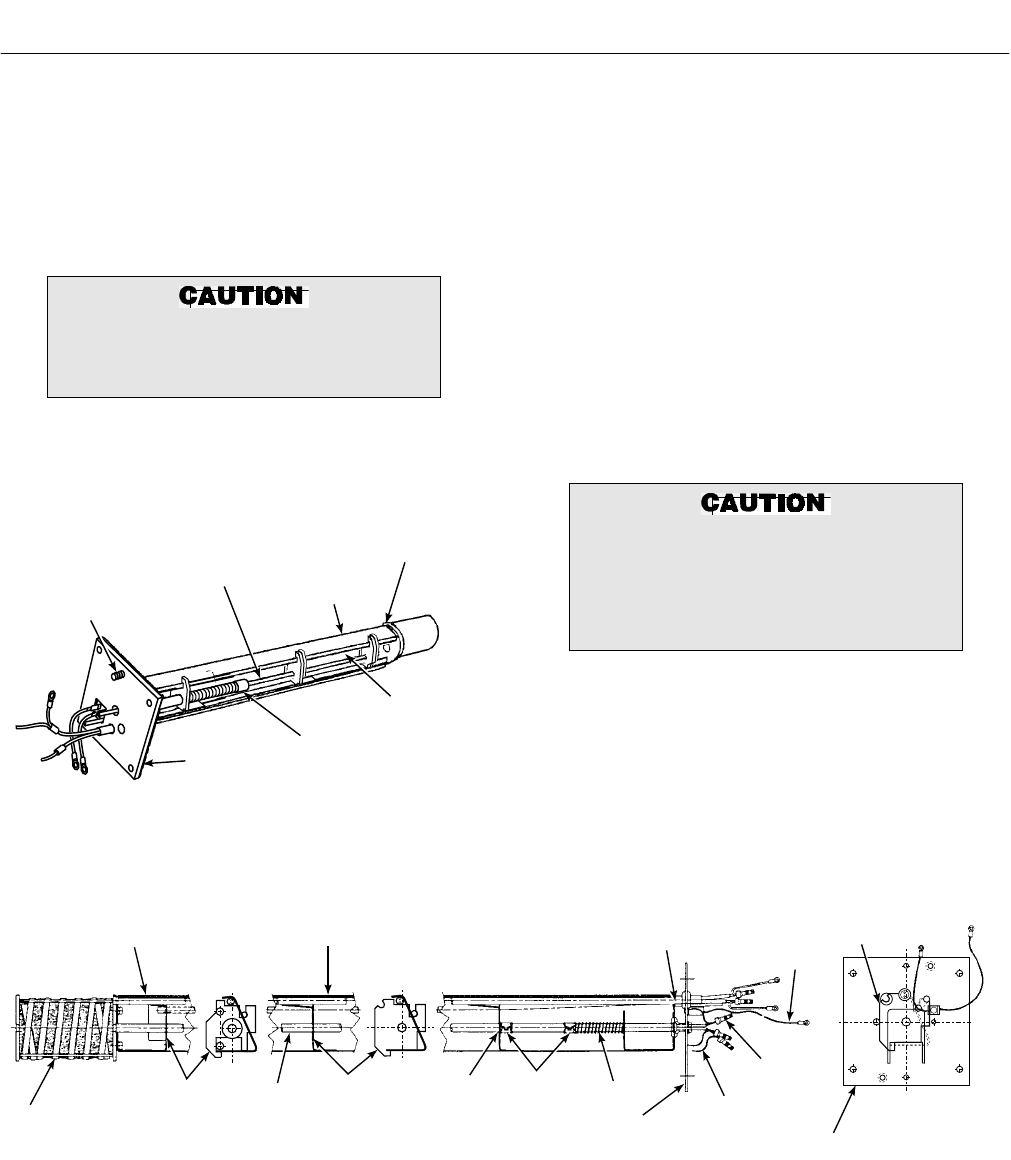 CAUTION

CAUTION