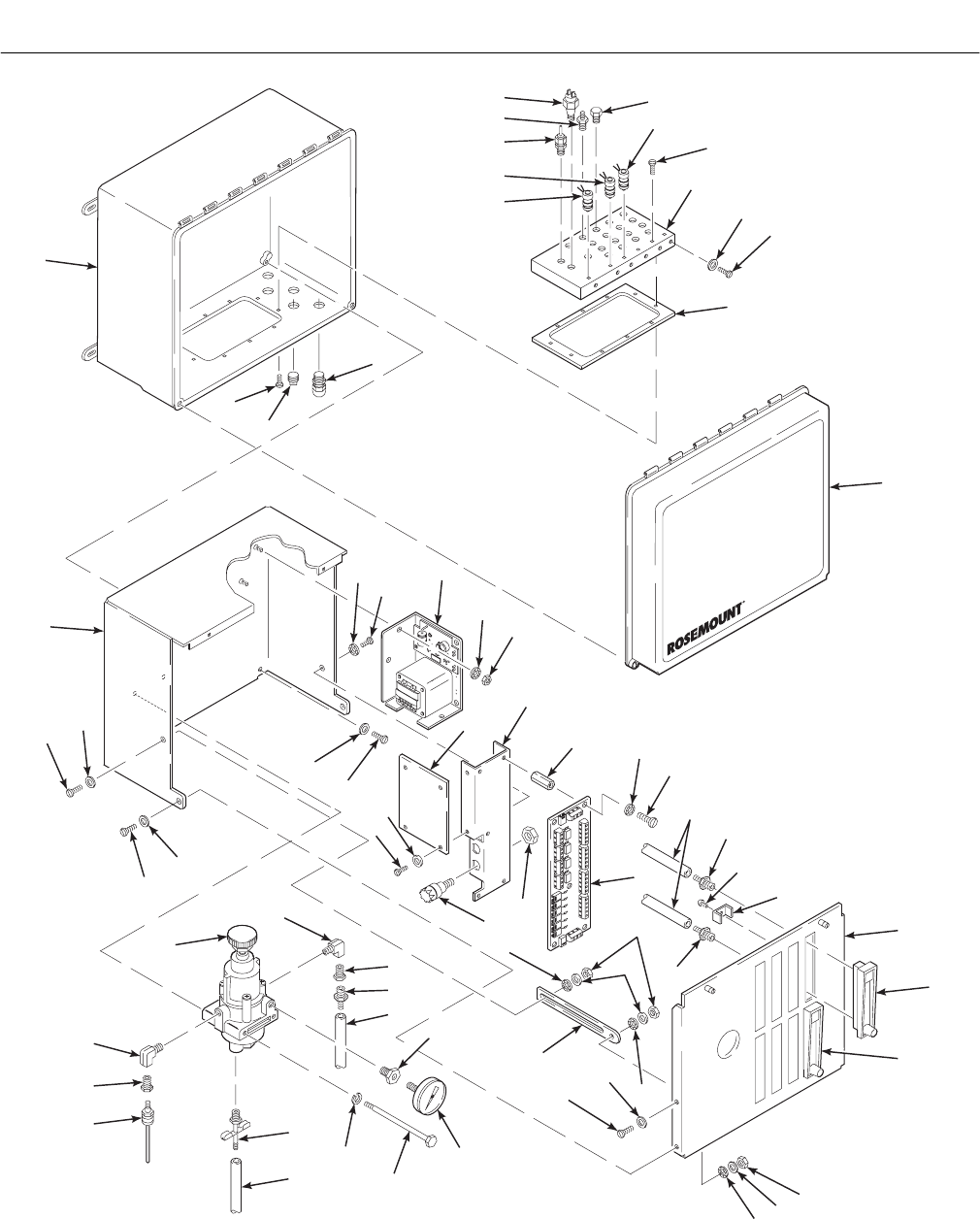 ROSEMOUNT