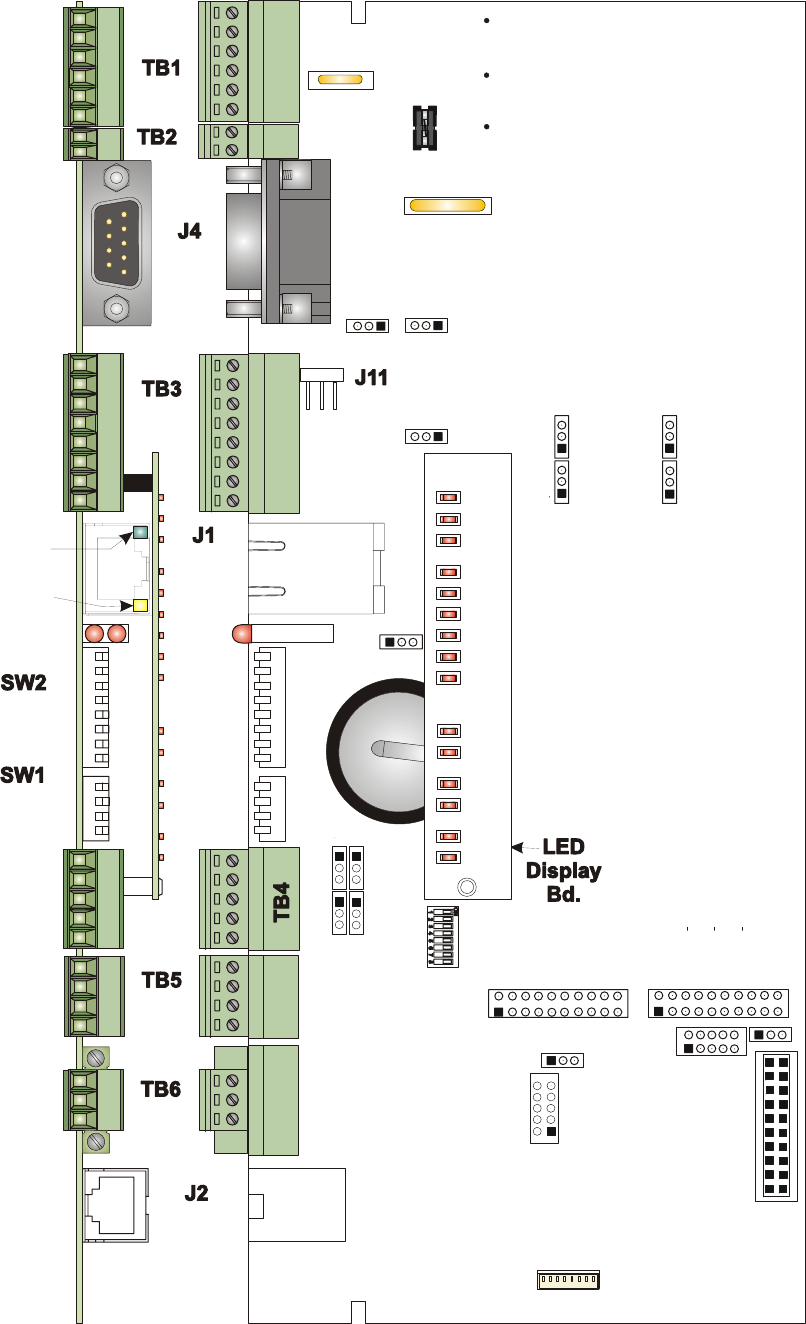 TB1
TB2
J4
TB3
J11
J1
SW2
SW1
TB4
LED
Display
Bd.
TB5
TB6
J2