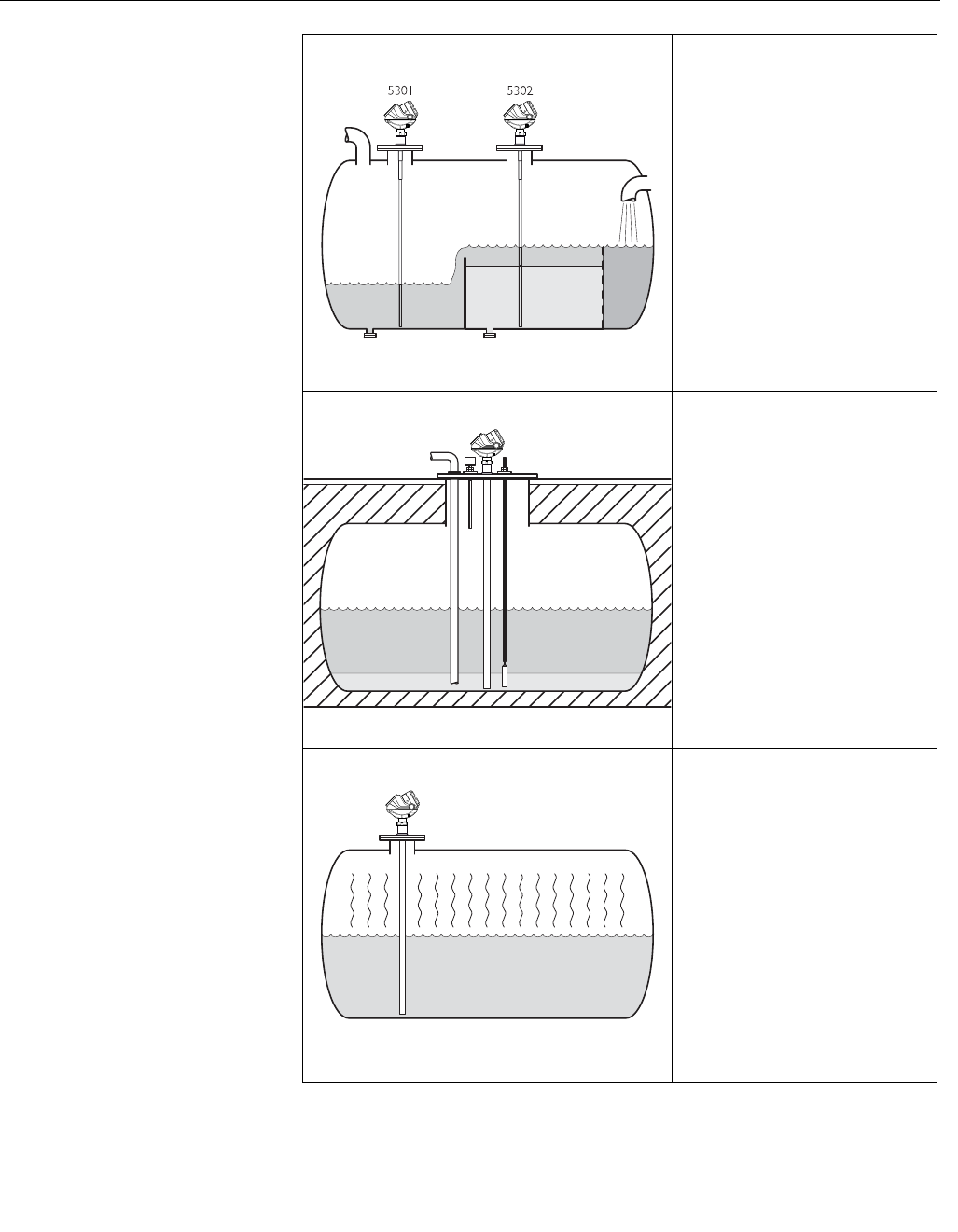 5301

5302