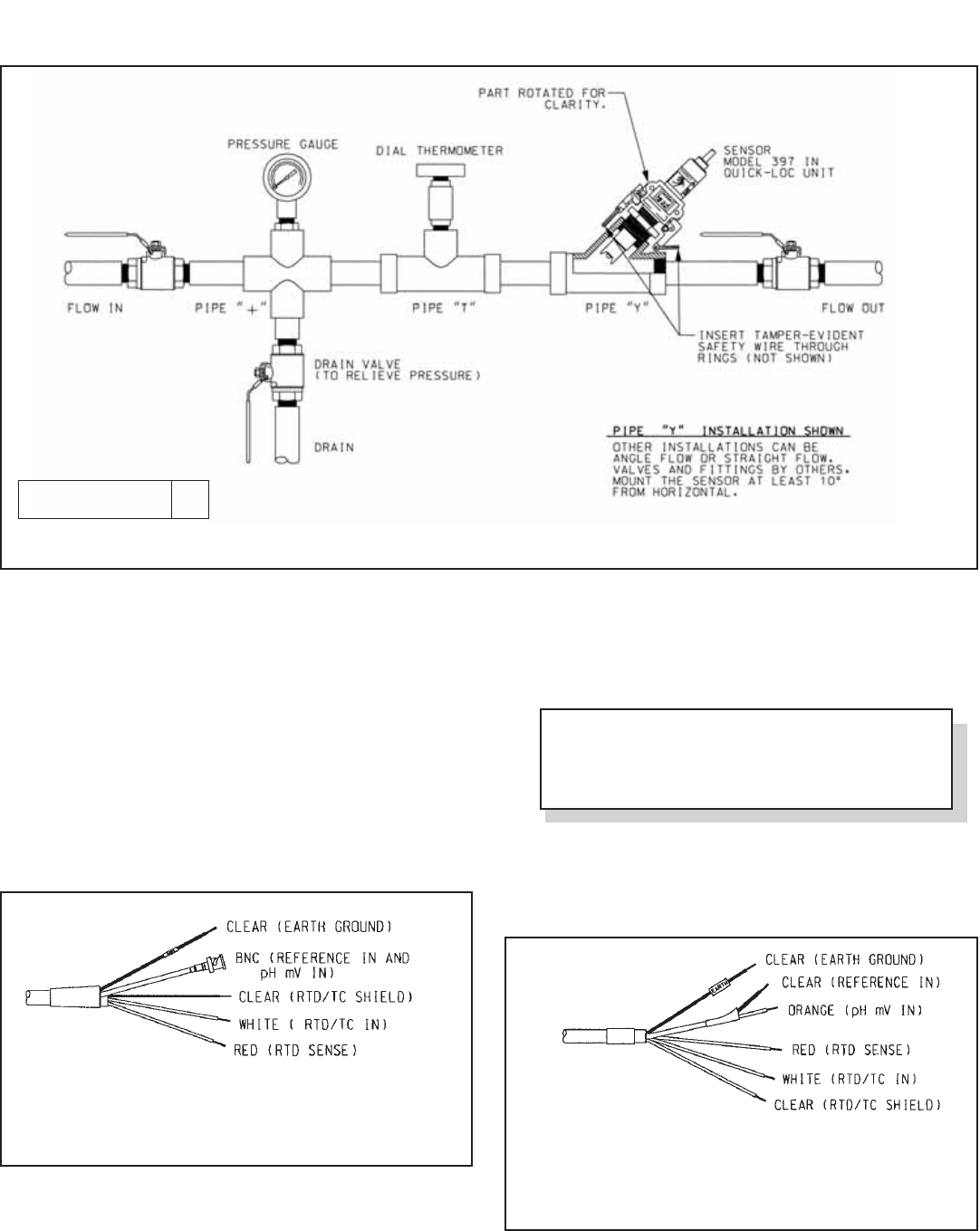 PART ROTATED FOR CLARITY.

PRESSURE GAUGE

DIAL THERMOMETER

SENSOR MODEL 397 IN QUICK-LOC UNIT

FLOW IN

PIPE "+"

PIPE "T"

PIPE "Y"

FLOW OUT

INSERT TAMPER-EVIDENT SAFETY WIRE THROUGH RINGS (NOT SHOWN)

DRAIN VALVE (TO RELIEVE PRESSURE)

DRAIN

PIPE "Y" INSTALLATION SHOWN

OTHER INSTALLATIONS CAN BE ANGLE FLOW OR STRAIGHT FLOW. VALVES AND FITTINGS BY OTHERS. MOUNT THE SENSOR AT LEAST 10° FROM HORIZONTAL.

CLEAR (EARTH GROUND)

BNC (REFERENCE IN AND pH mV IN)

CLEAR (RTD/TC SHIELD)

WHITE ( RTD/TC IN)

RED (RTD SENSE)

CLEAR (EARTH GROUND)

EARTH

CLEAR (REFERENCE IN)

ORANGE (pH mV IN)

RED (RTD SENSE)

WHITE (RTD/TC IN)

CLEAR (RTD/TC SHIELD)