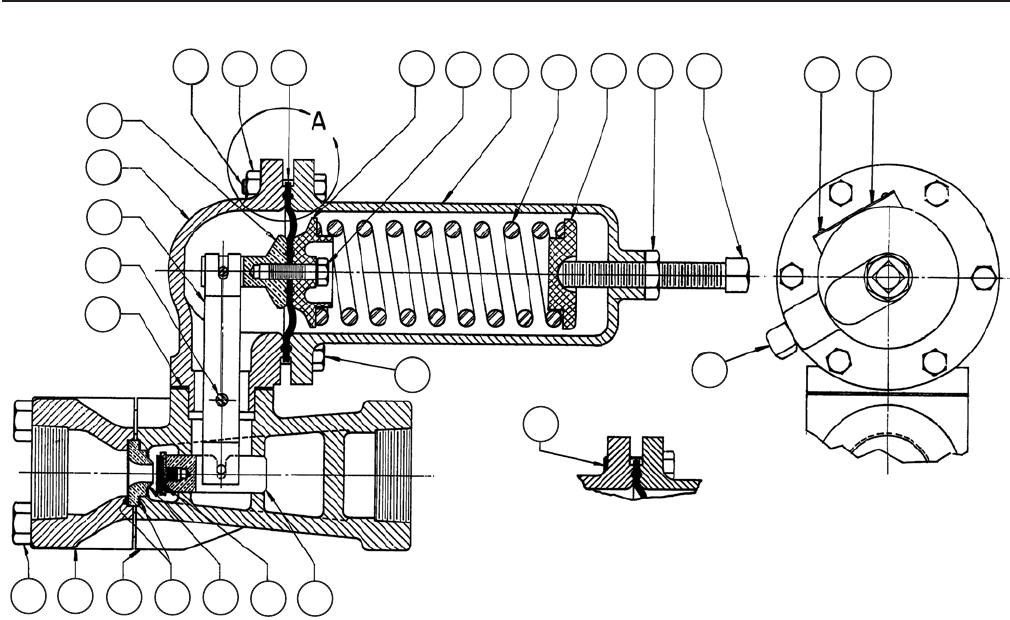 A