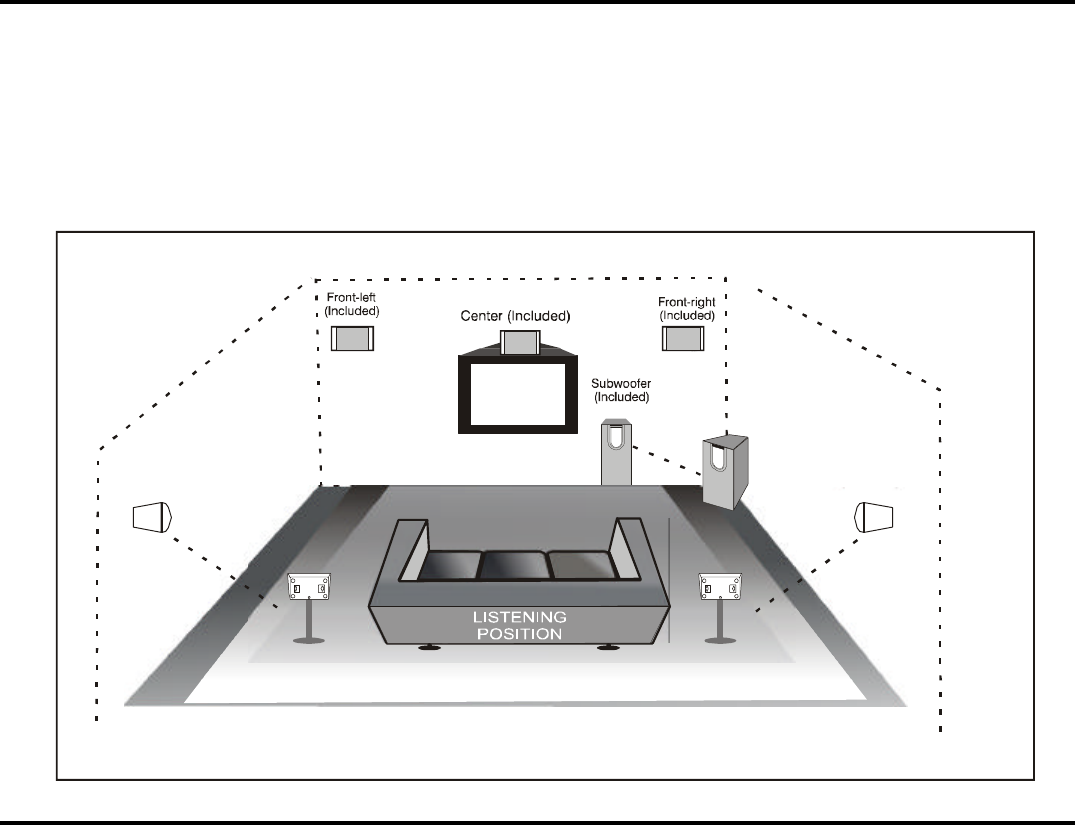 Front-left
(Included)

Center (Included)

Front-right
(Included)

Subwoofer
(Included)

LISTENING
POSITION