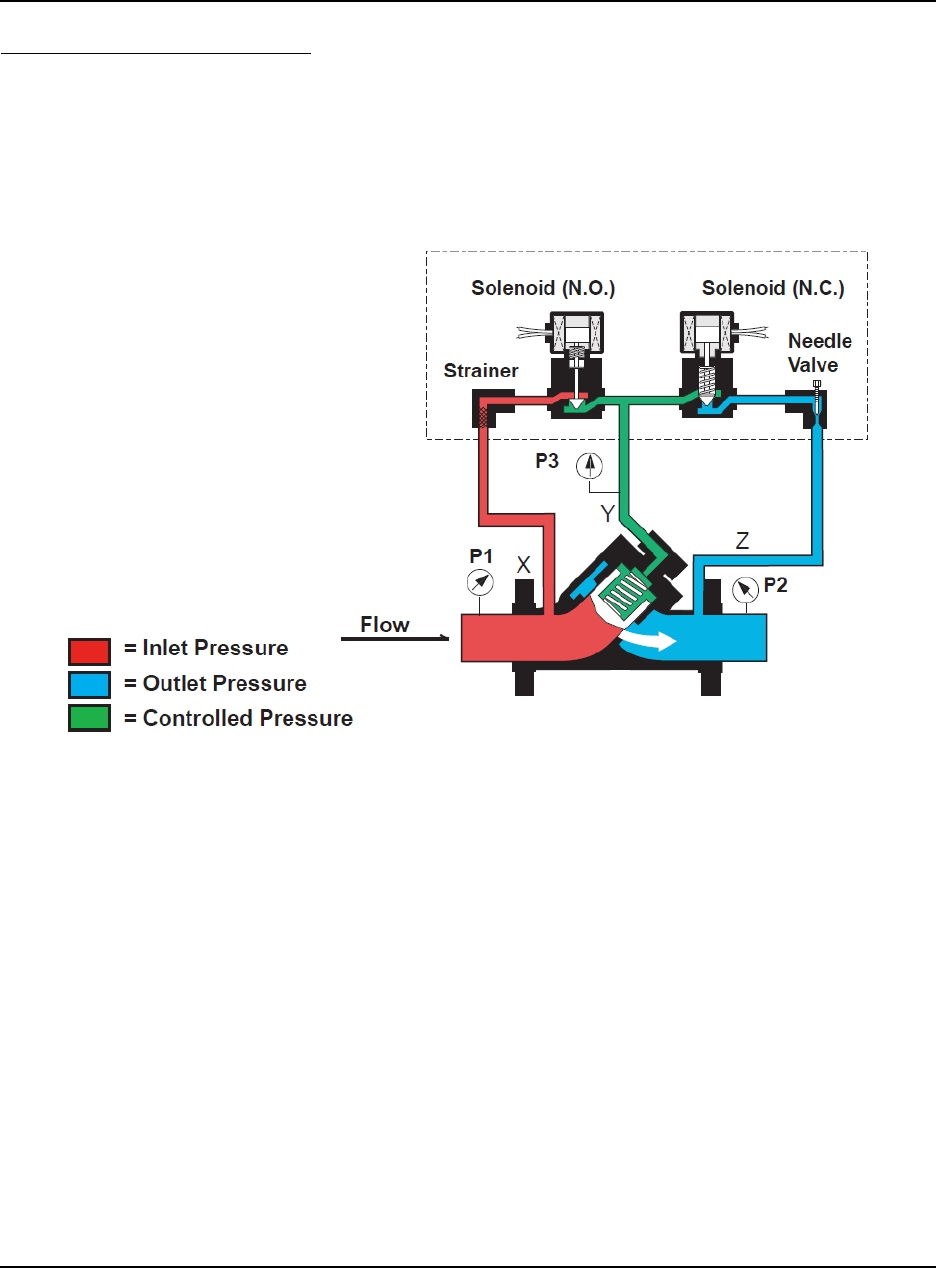 Solenoid (N.O.)
Solenoid (N.C.)
Strainer
Needle Valve
P3
Y
Z
P1
X
P2
Flow
= Inlet Pressure
= Outlet Pressure
= Controlled Pressure