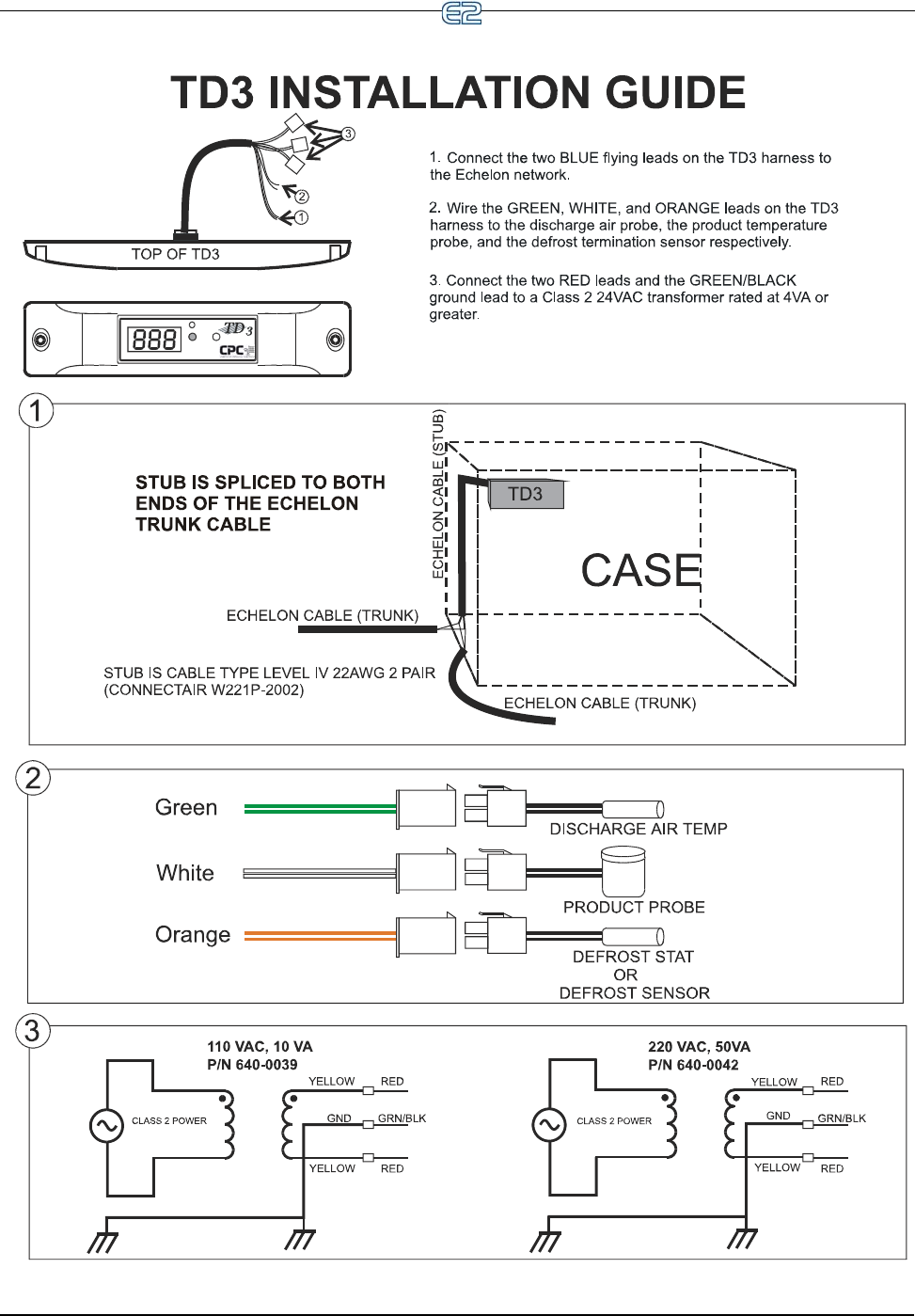 E2

TD3 INSTALLATION GUIDE

3
2
1
TOP OF TD3

888
TD3
CPC

1. Connect the two BLUE flying leads on the TD3 harness to the Echelon network.

2. Wire the GREEN, WHITE, and ORANGE leads on the TD3 harness to the discharge air probe, the product temperature probe, and the defrost termination sensor respectively.

3. Connect the two RED leads and the GREEN/BLACK ground lead to a Class 2 24VAC transformer rated at 4VA or greater.

1

STUB IS SPLICED TO BOTH ENDS OF THE ECHELON TRUNK CABLE

ECHELON CABLE (STUB)

TD3

CASE

ECHELON CABLE (TRUNK)

STUB IS CABLE TYPE LEVEL IV 22AWG 2 PAIR (CONNECTAIR W221P-2002)

ECHELON CABLE (TRUNK)

2

Green
DISCHARGE AIR TEMP

White
PRODUCT PROBE

Orange
DEFROST STAT
OR
DEFROST SENSOR

3

110 VAC, 10 VA
P/N 640-0039

CLASS 2 POWER
YELLOW RED
GND GRN/BLK
YELLOW RED

220 VAC, 50VA
P/N 640-0042

CLASS 2 POWER
YELLOW RED
GND GRN/BLK
YELLOW RED