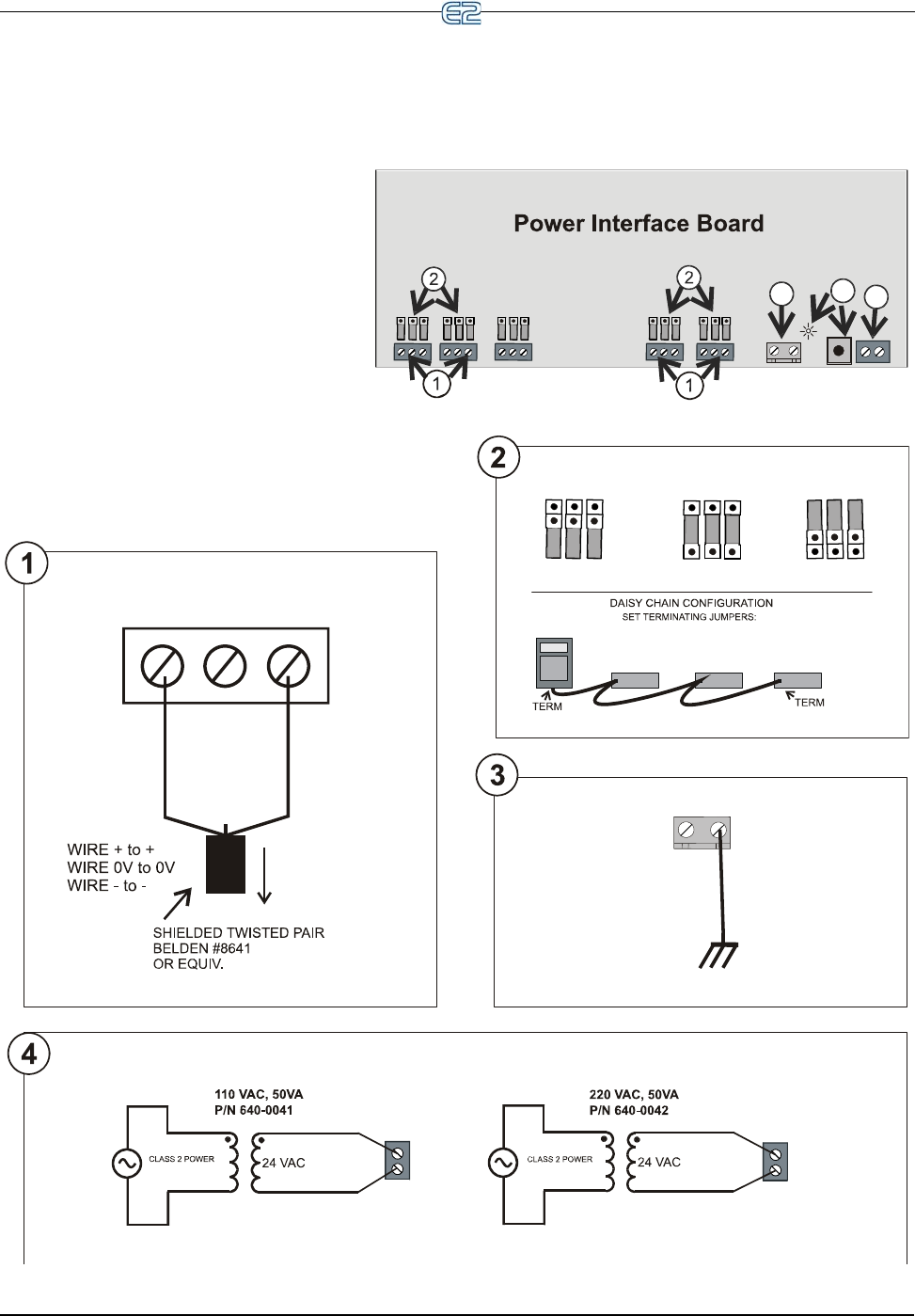 E2

Power Interface Board

2

2

1

1

2

DAISY CHAIN CONFIGURATION
SET TERMINATING JUMPERS:

TERM

TERM

1

WIRE + to +
WIRE 0V to 0V
WIRE - to -

SHIELDED TWISTED PAIR
BELDEN #8641
OR EQUIV.

3

4

110 VAC, 50VA
P/N 640-0041

CLASS 2 POWER

24 VAC

220 VAC, 50VA
P/N 640-0042

CLASS 2 POWER

24 VAC