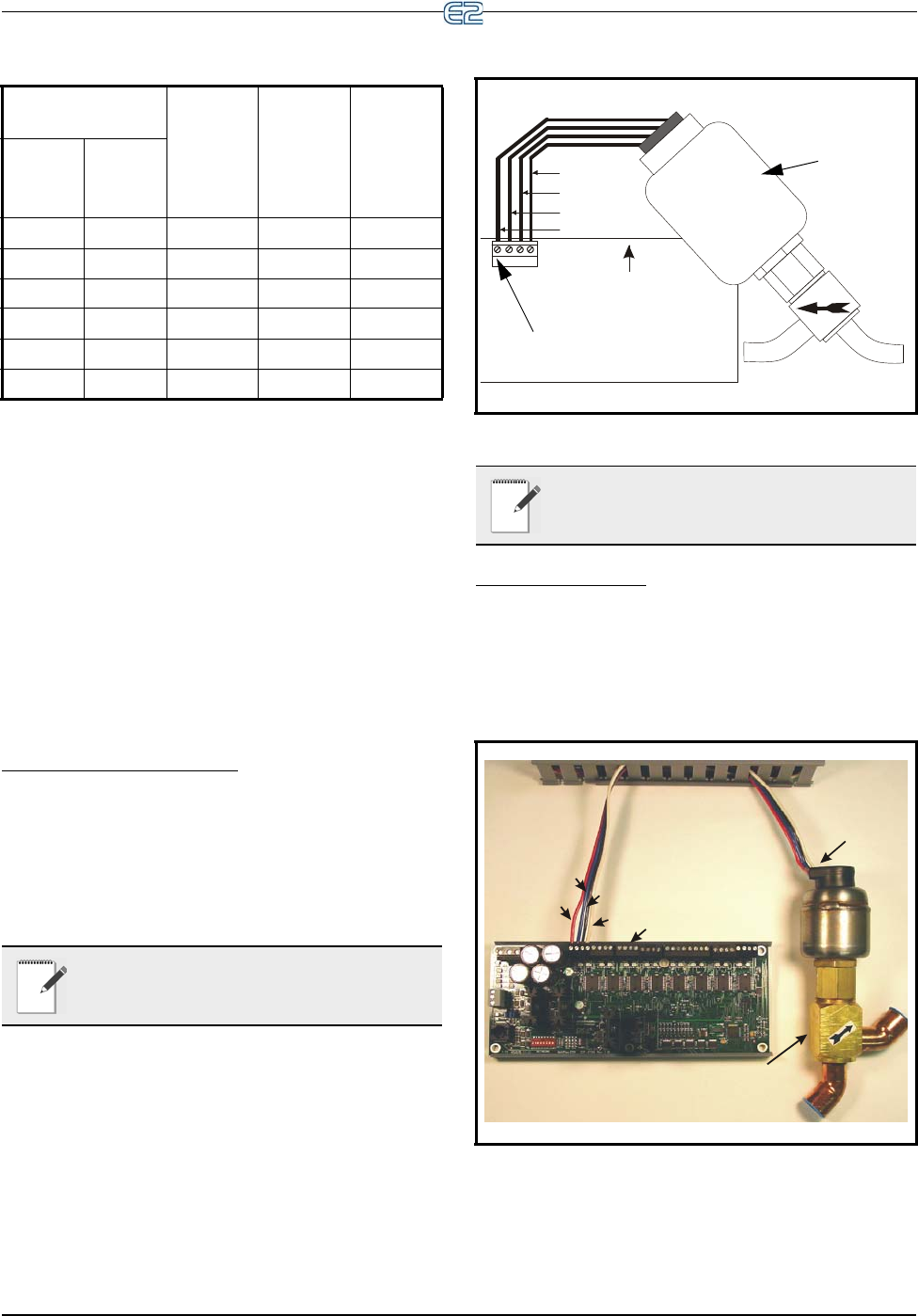 E2