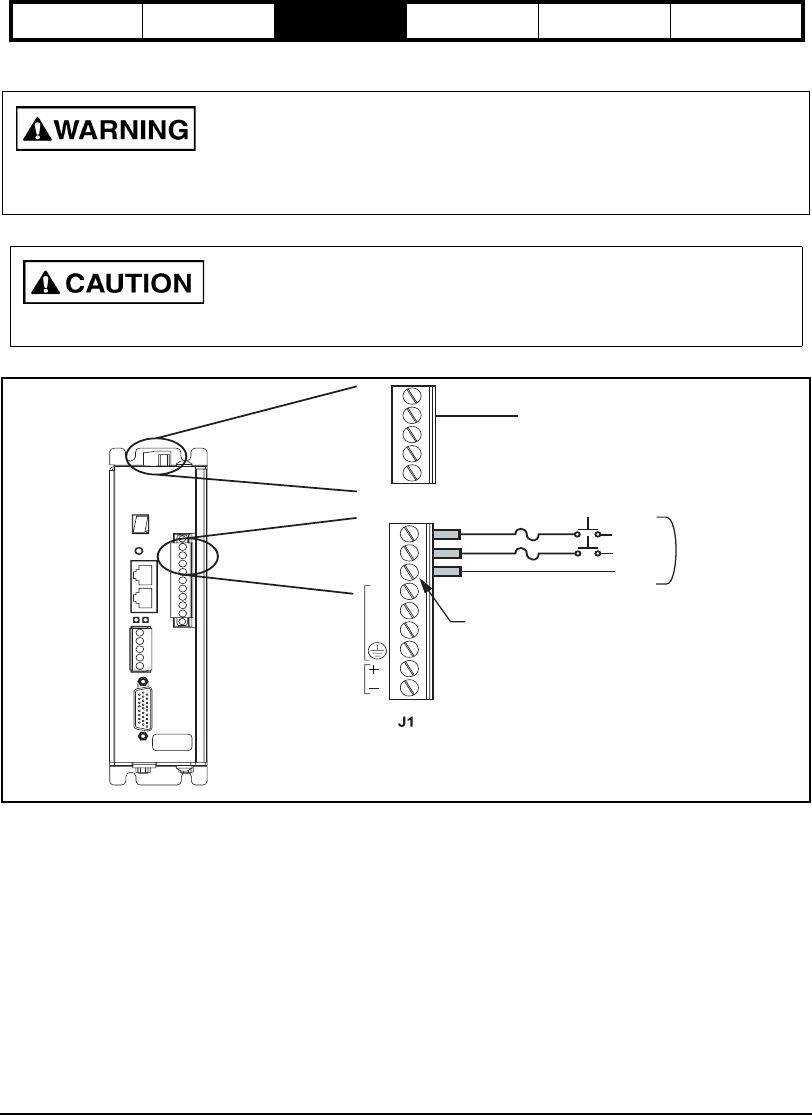 WARNING

CAUTION

J1