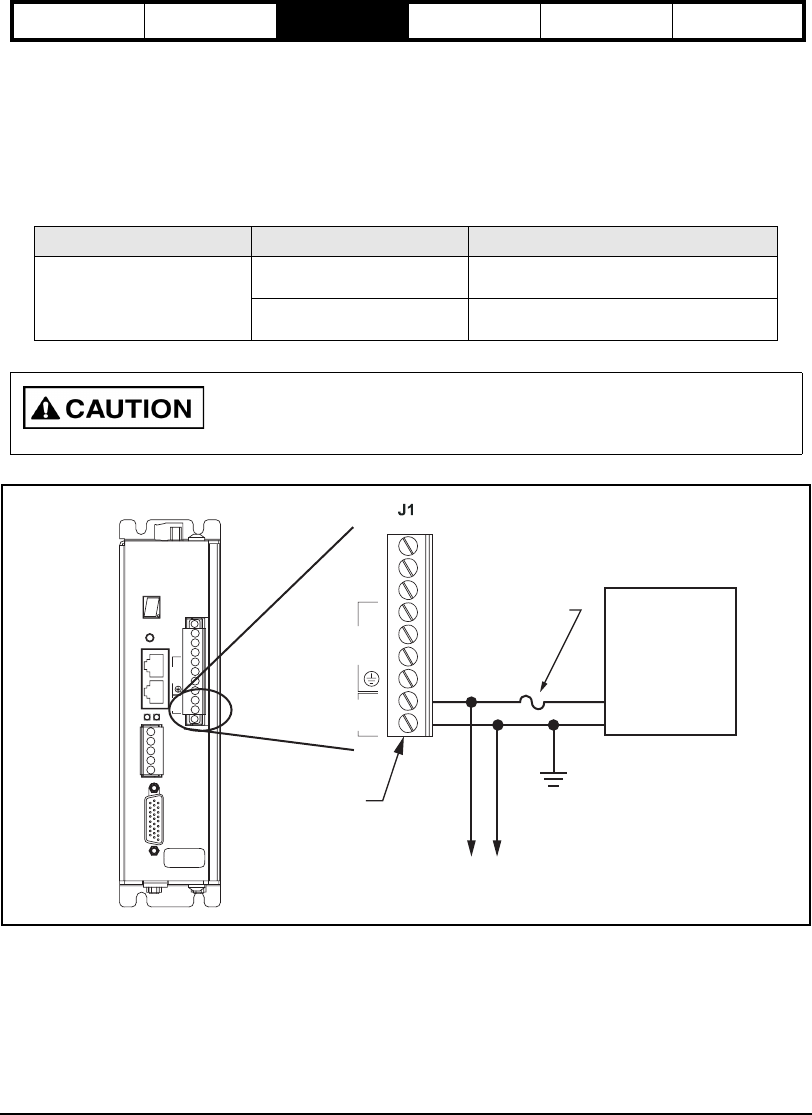 CAUTION

J1