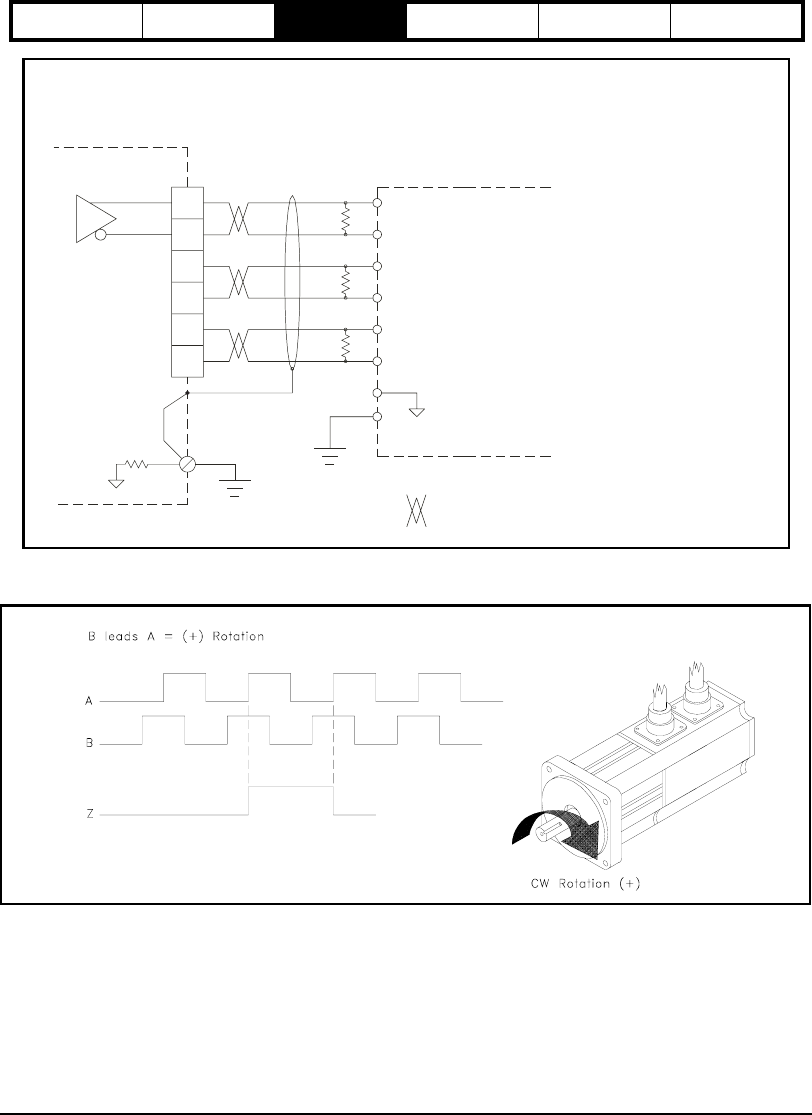 B leads A = (+) Rotation

A

B

Z

CW Rotation (+)