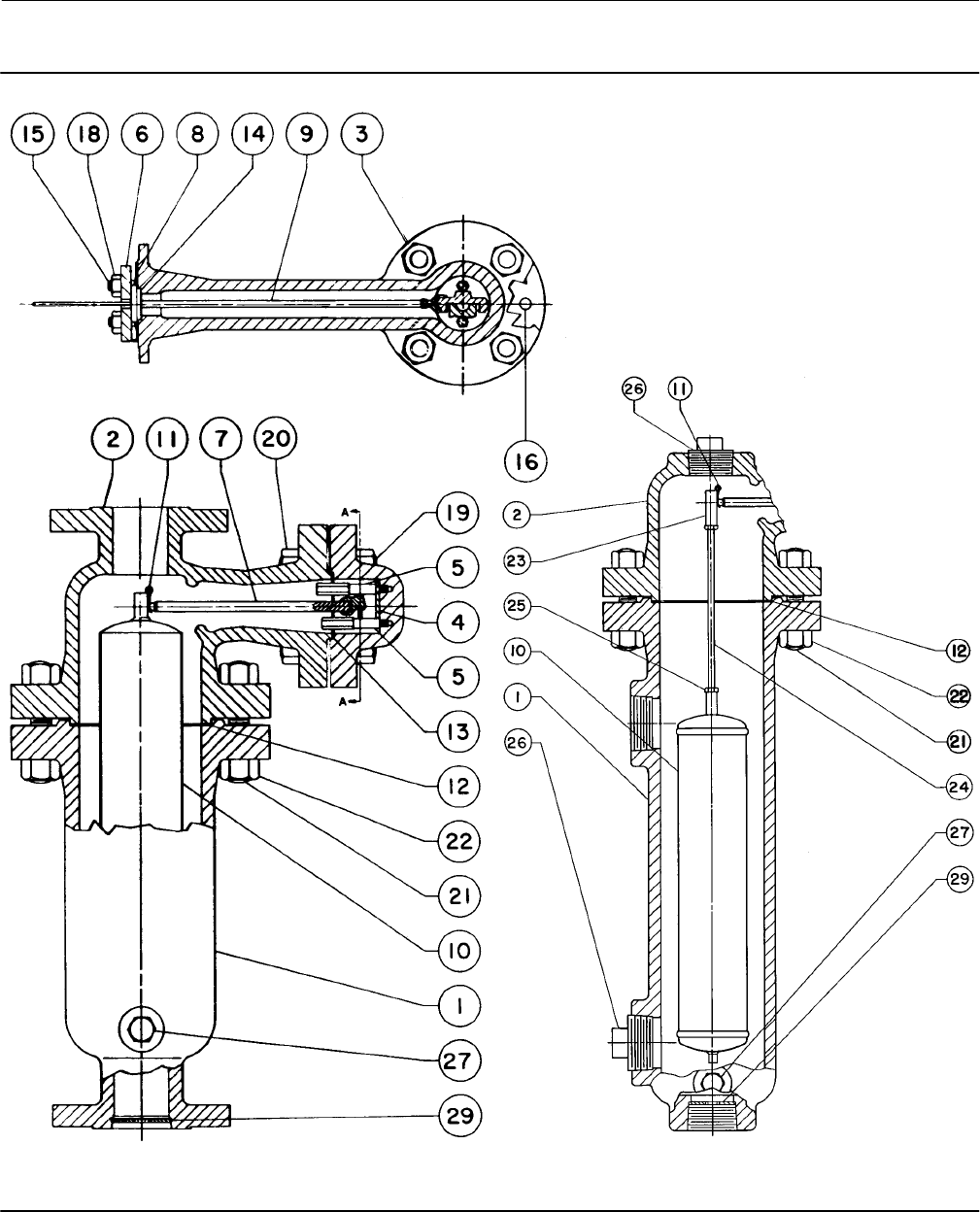 15
18
6
8
14
9
3

16

2
11
7
20
A
19
5
4
5
A
13
12
22
21
10
1
27
29

26
11
2
23
25
10
1
26
12
22
21
24
27
29