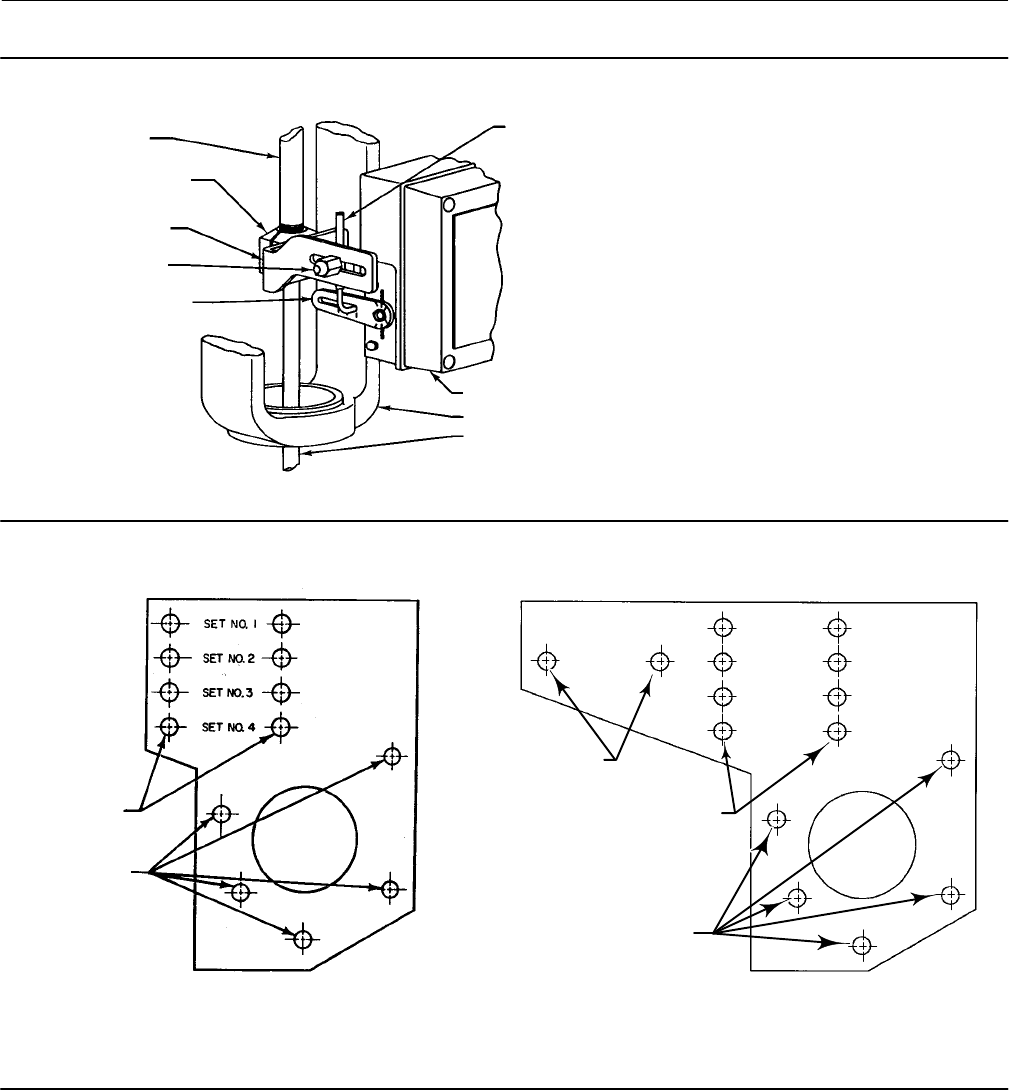 SET NO. 1
SET NO. 2
SET NO. 3
SET NO. 4