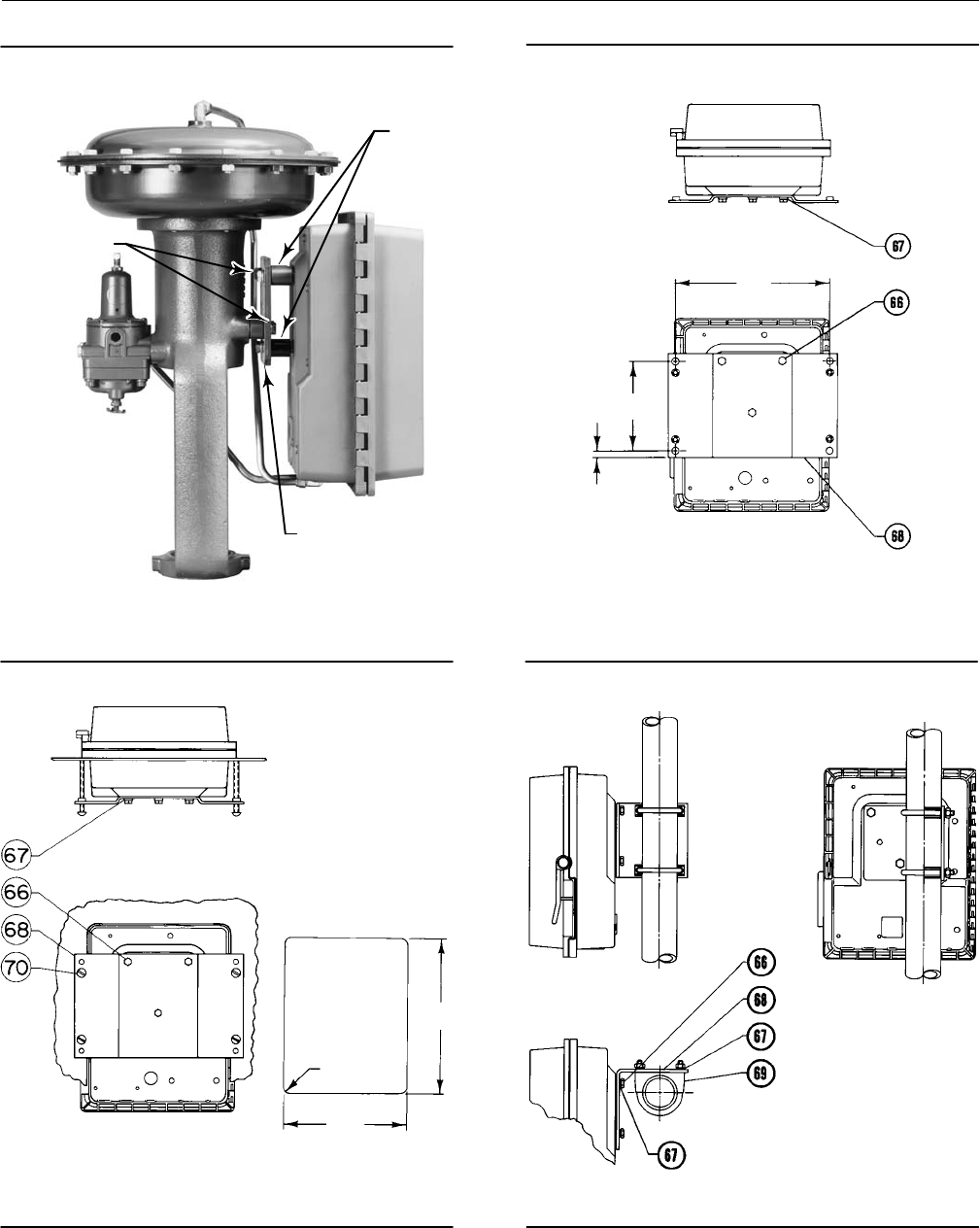 67

66

68

67

66

68

70

66

68

67

69

67