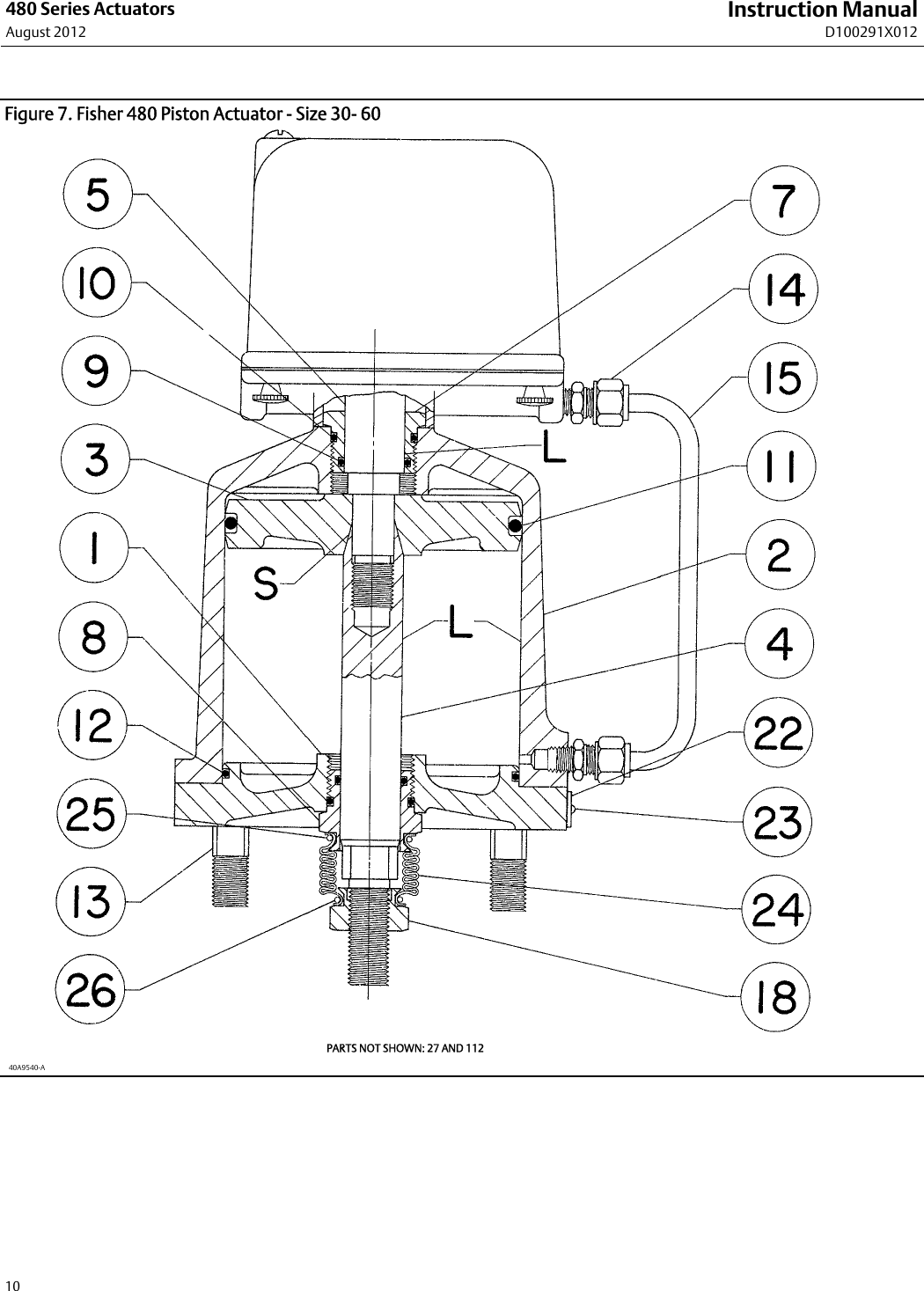 480 Series Actuators
August 2012

Instruction Manual
D100291X012

Figure 7. Fisher 480 Piston Actuator - Size 30- 60

5
10
9
3
1
8
12
25
13
26

7
14
15
11
2
4
22
23
24
18

L
S
L

PARTS NOT SHOWN: 27 AND 112

40A9540-A

10