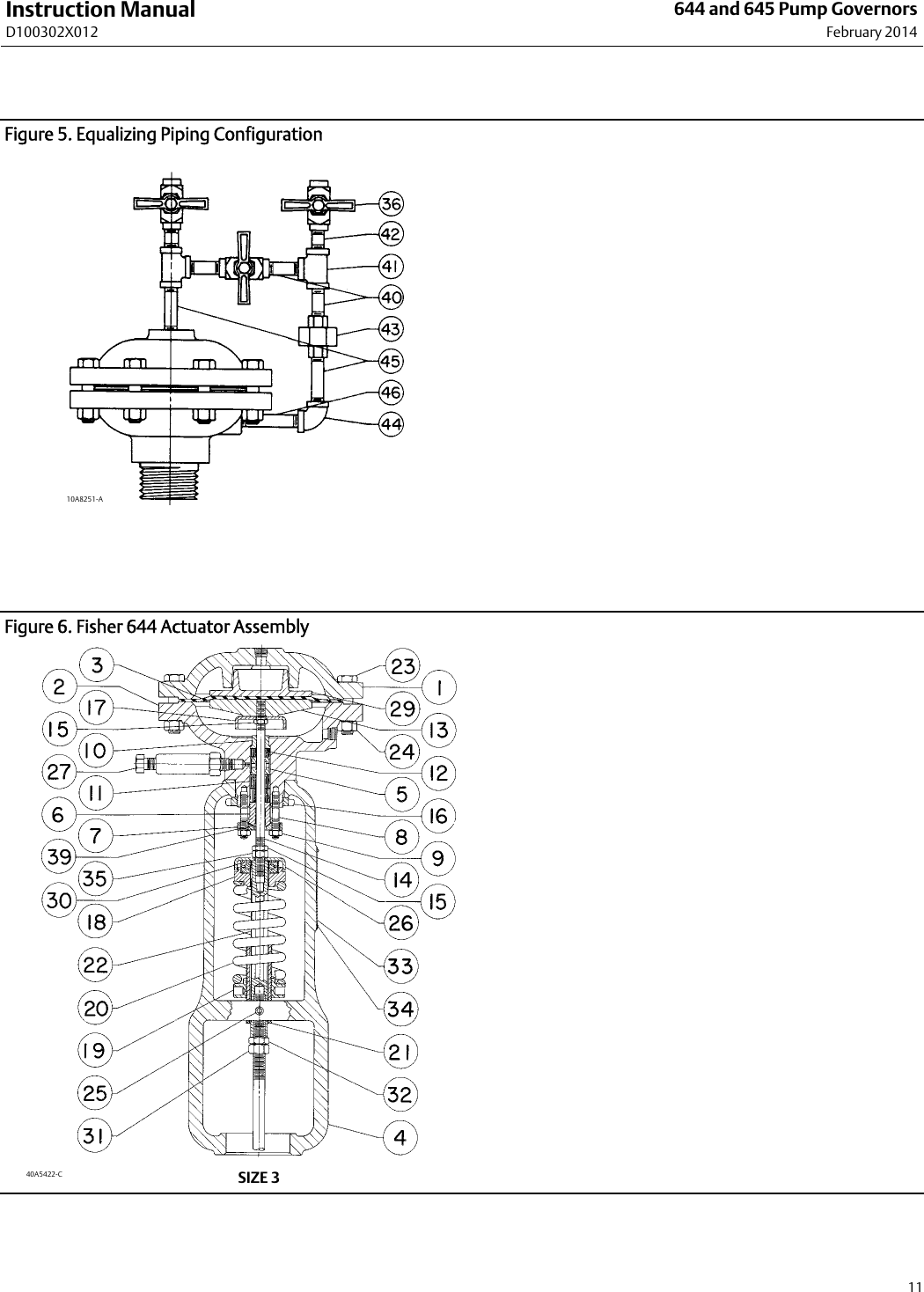 Instruction Manual
D100302X012

644 and 645 Pump Governors
February 2014

Figure 5. Equalizing Piping Configuration

36
42
41
40
43
45
46
44

10A8251-A

Figure 6. Fisher 644 Actuator Assembly

3
2
17
15
10
27
11
6
7
39
35
30
18
22
20
19
25
31

23
1
29
13
24
12
5
16
8
9
14
15
26
33
34
21
32
4

40A5422-C

SIZE 3

11