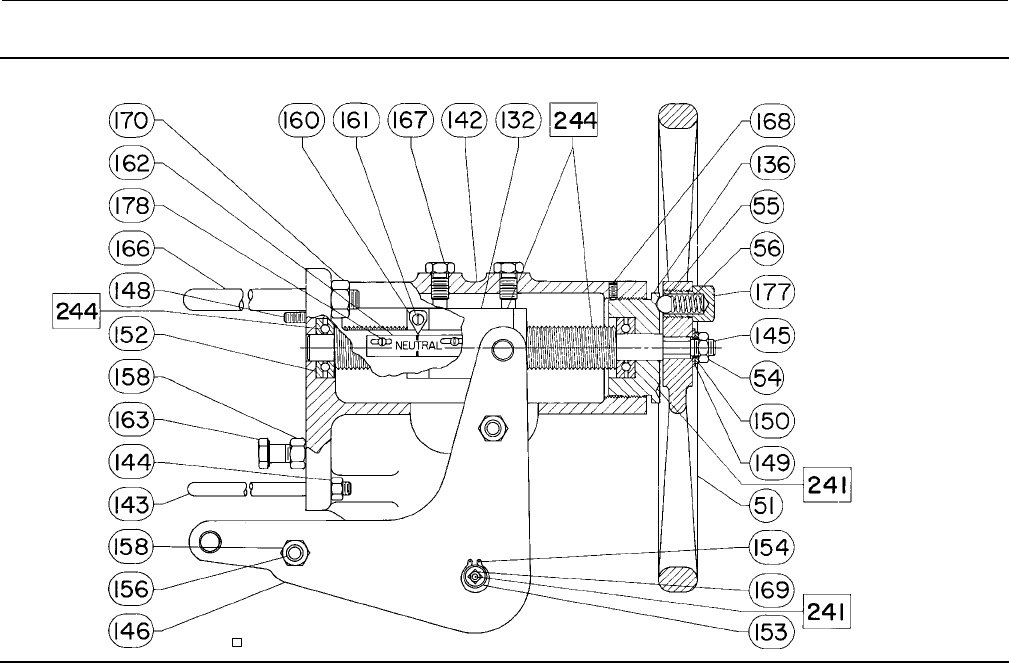 170
162
178
166
148
244
152
158
163
144
143
158
156
146
160 161 167 142 132 244
NEUTRAL
168
136
55
56
177
145
54
150
149
241
51
154
169
241
153