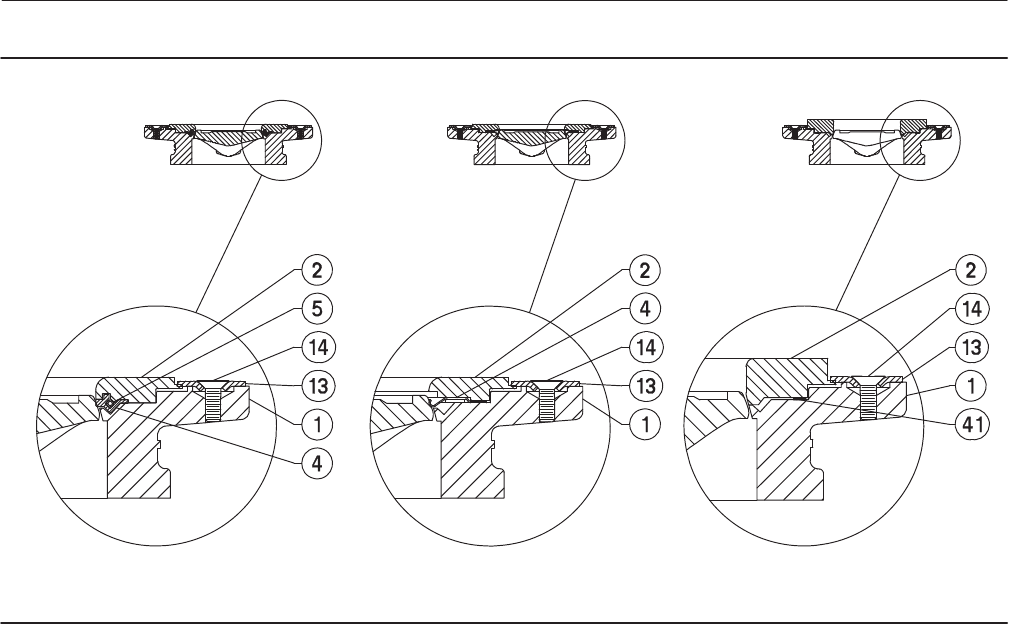 2
5
14
13
1
4

2
4
14
13
1

2
14
13
1
41