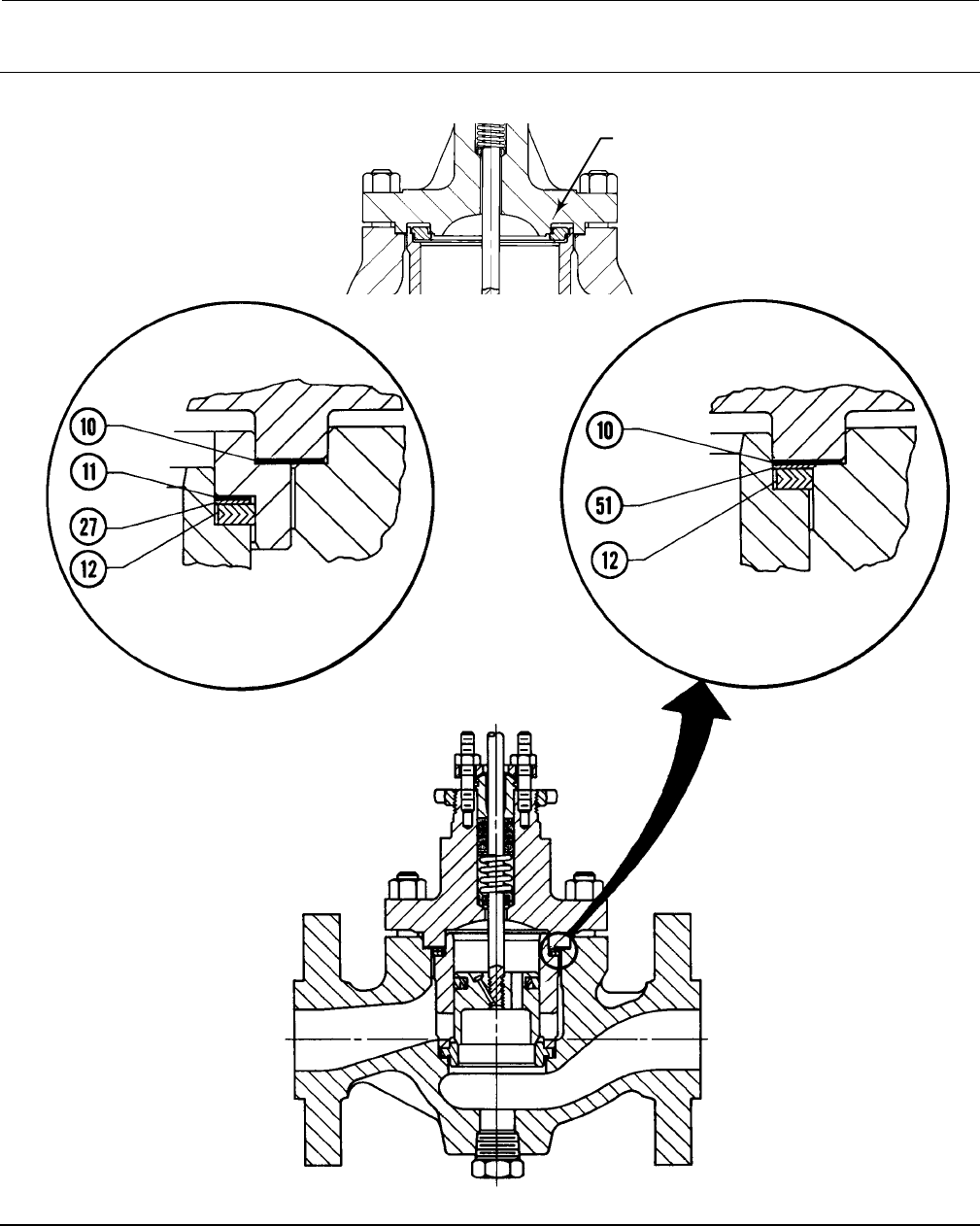 10
11
27
12
10
51
12