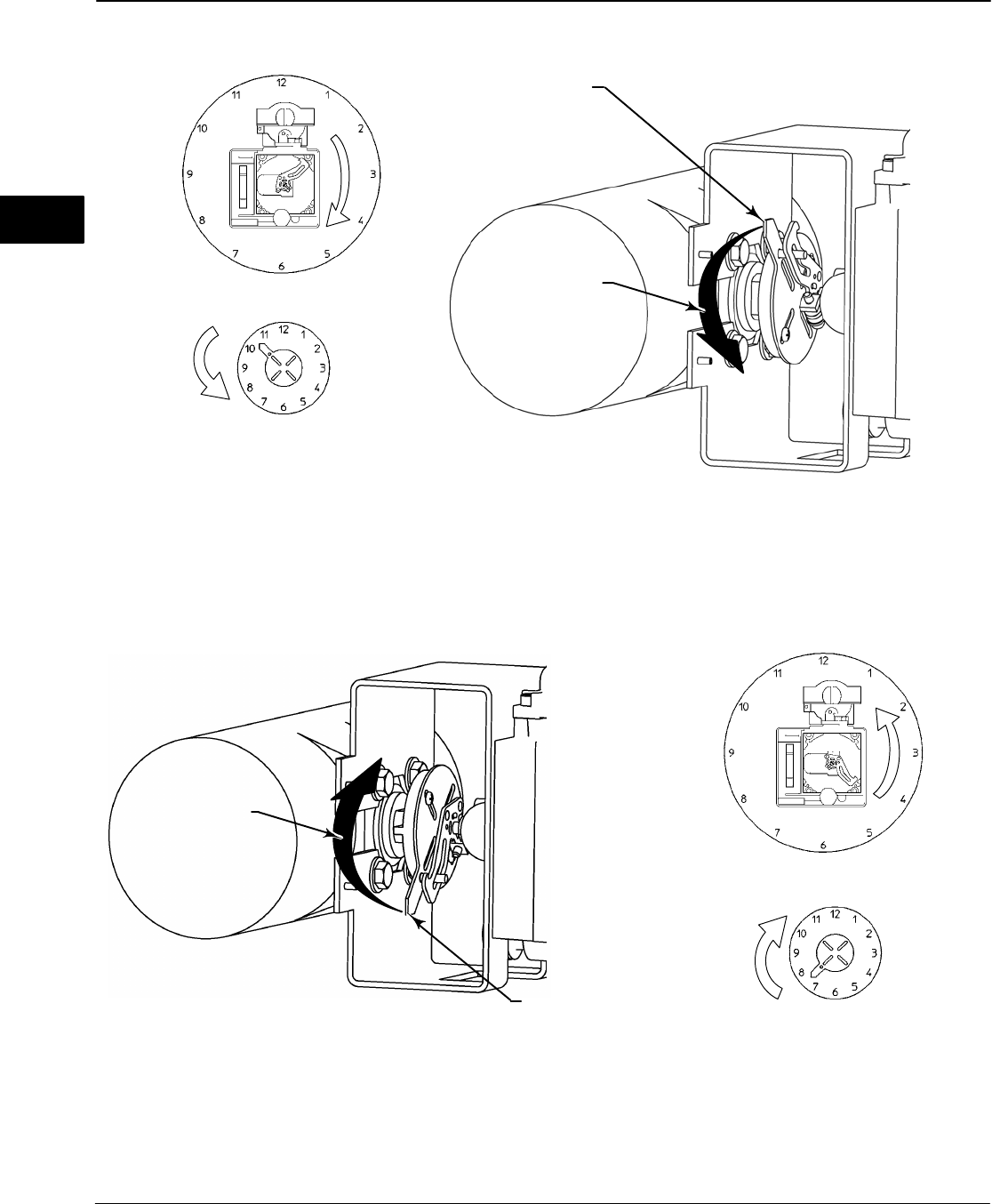 12
1
2
3
4
5
6
7
8
9
10
11

12
1
2
3
4
5
6
7
8
9
10
11

12
1
2
3
4
5
6
7
8
9
10
11

12
1
2
3
4
5
6
7
8
9
10
11