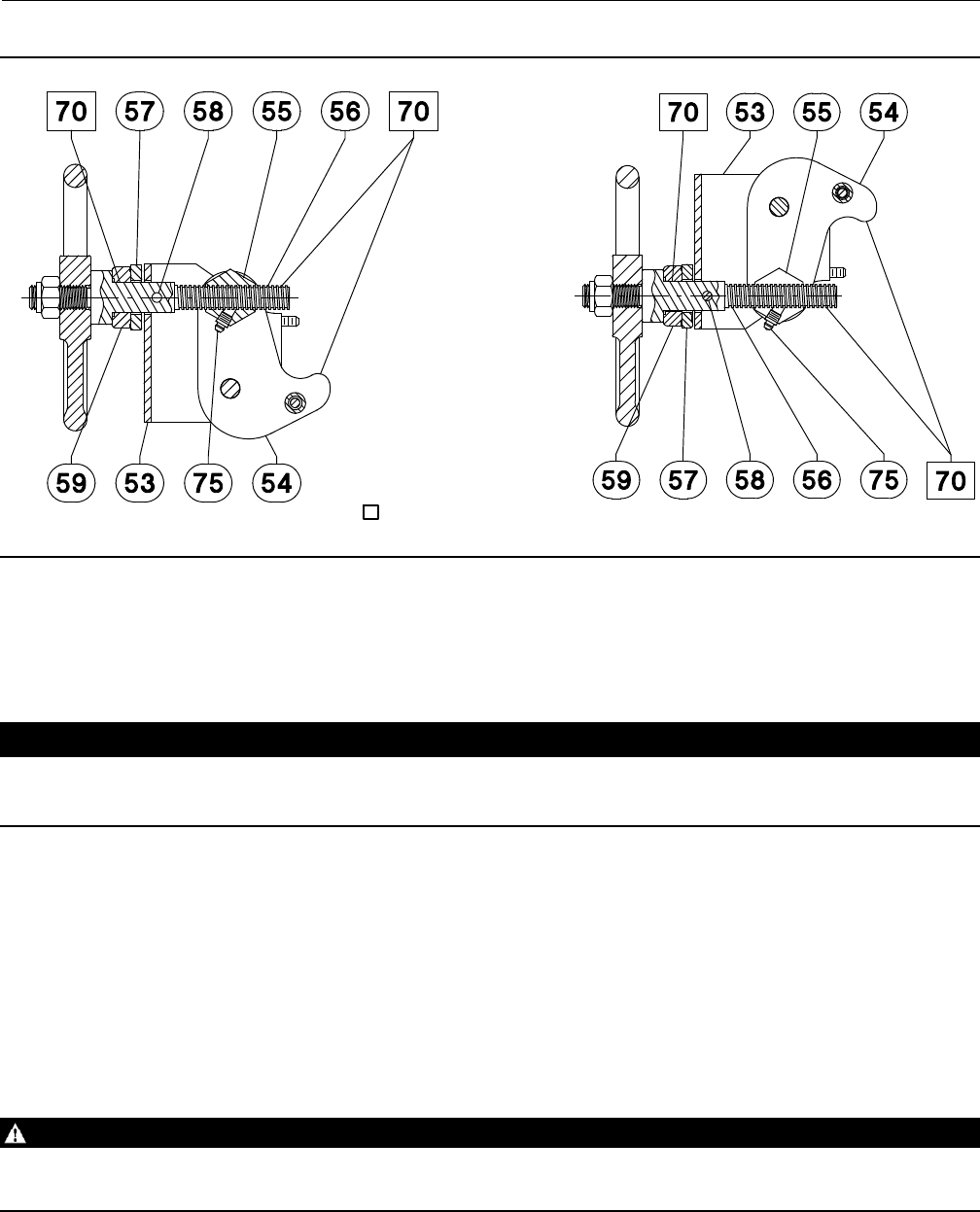 70 57 58 55 56 70

59 53 75 54

70 53 55 54

59 57 58 56 75 70