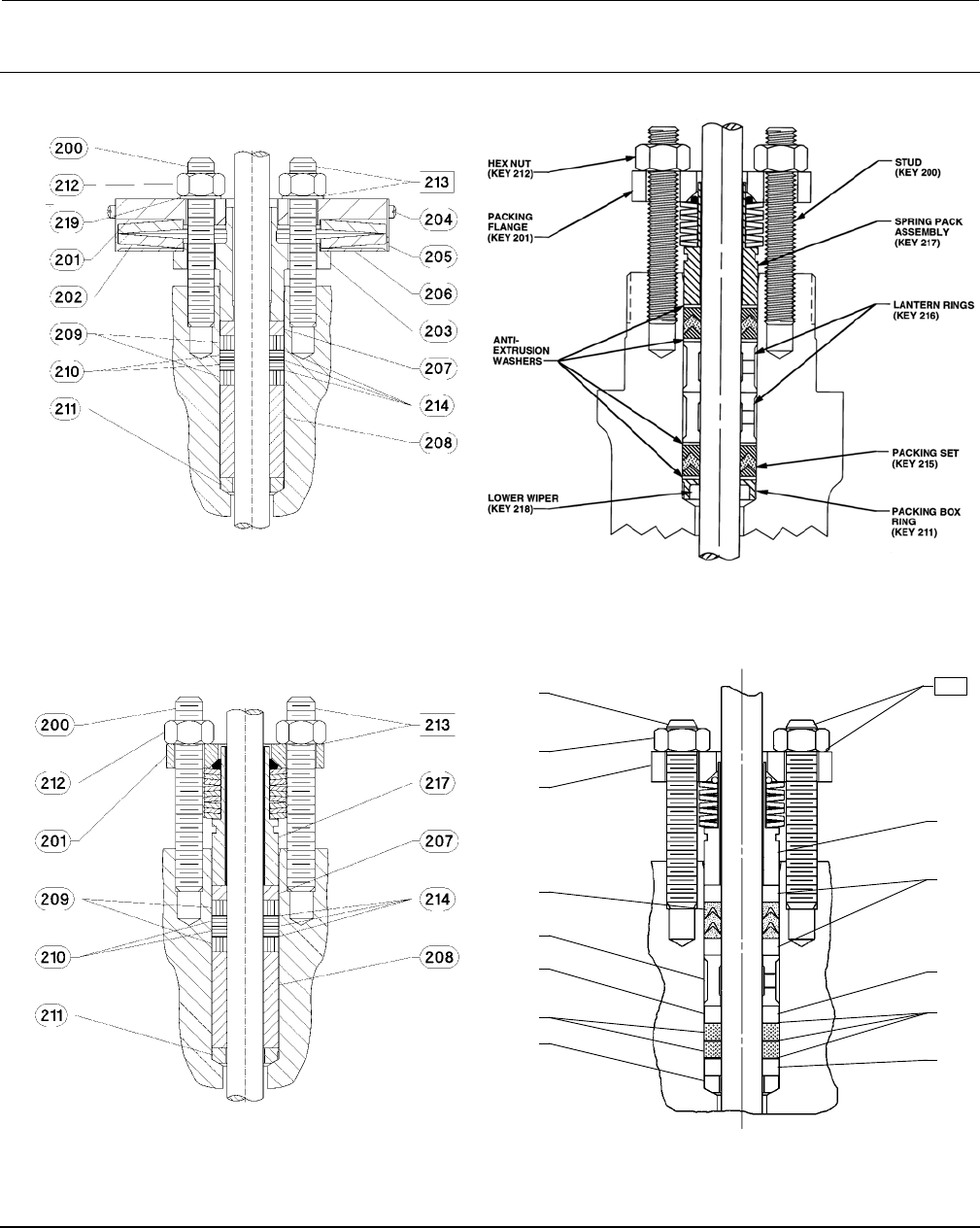 200
212
219
201
202
209
210
211
213
204
205
206
203
207
214
208

HEX NUT (KEY 212)
PACKING FLANGE (KEY 201)
ANTI-EXTRUSION WASHERS
LOWER WIPER (KEY 218)
STUD (KEY 200)
SPRING PACK ASSEMBLY (KEY 217)
LANTERN RINGS (KEY 216)
PACKING SET (KEY 215)
PACKING BOX RING (KEY 211)

200
212
201
209
210
211
213
217
207
214
208