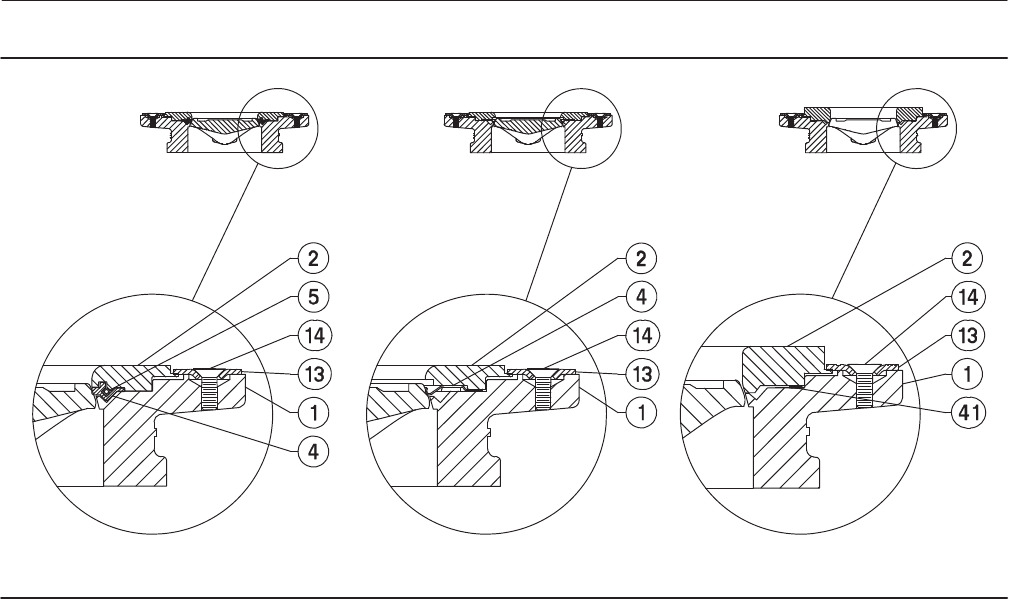 2
5
14
13
1
4

2
4
14
13
1

2
14
13
1
41