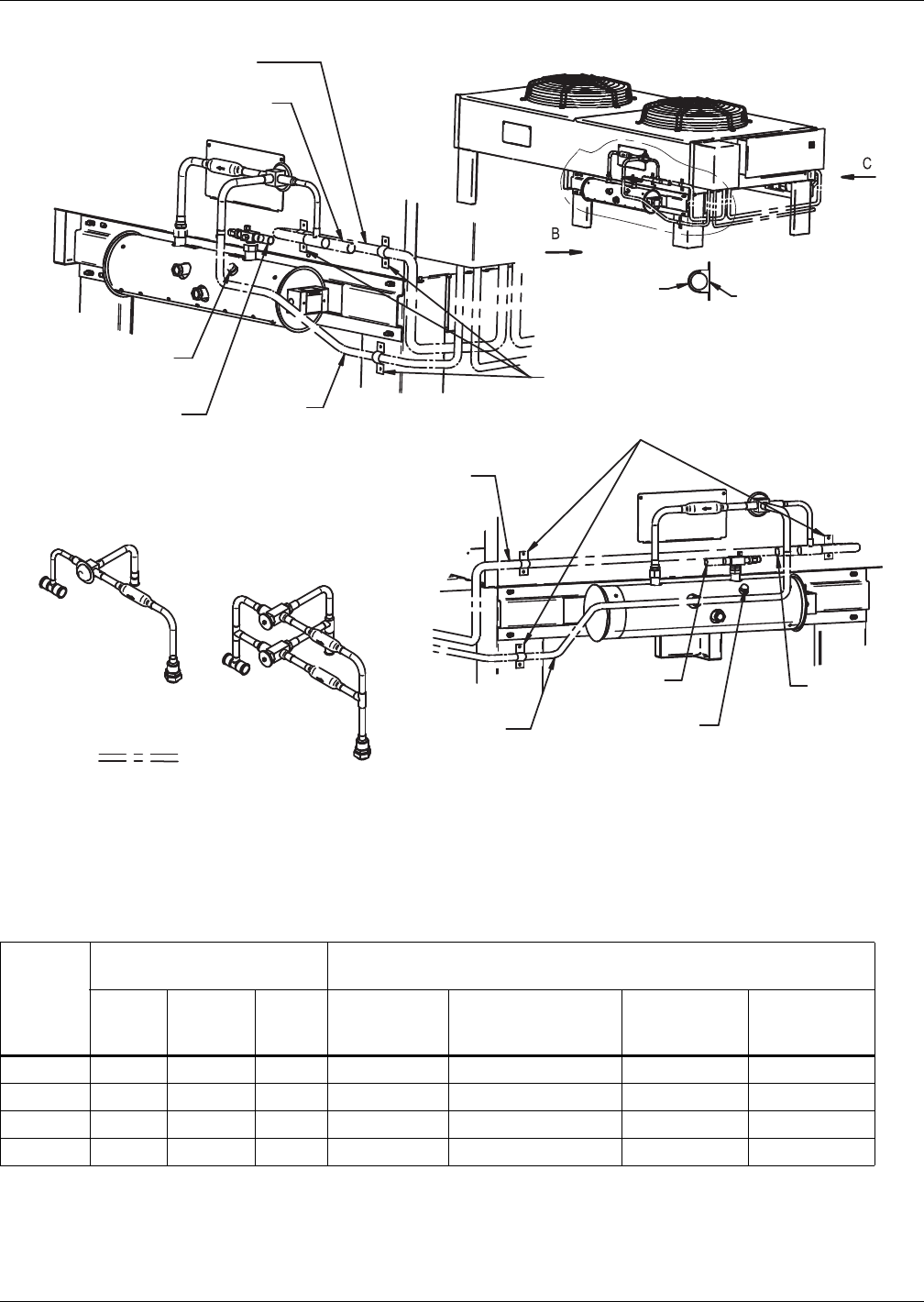 C

B