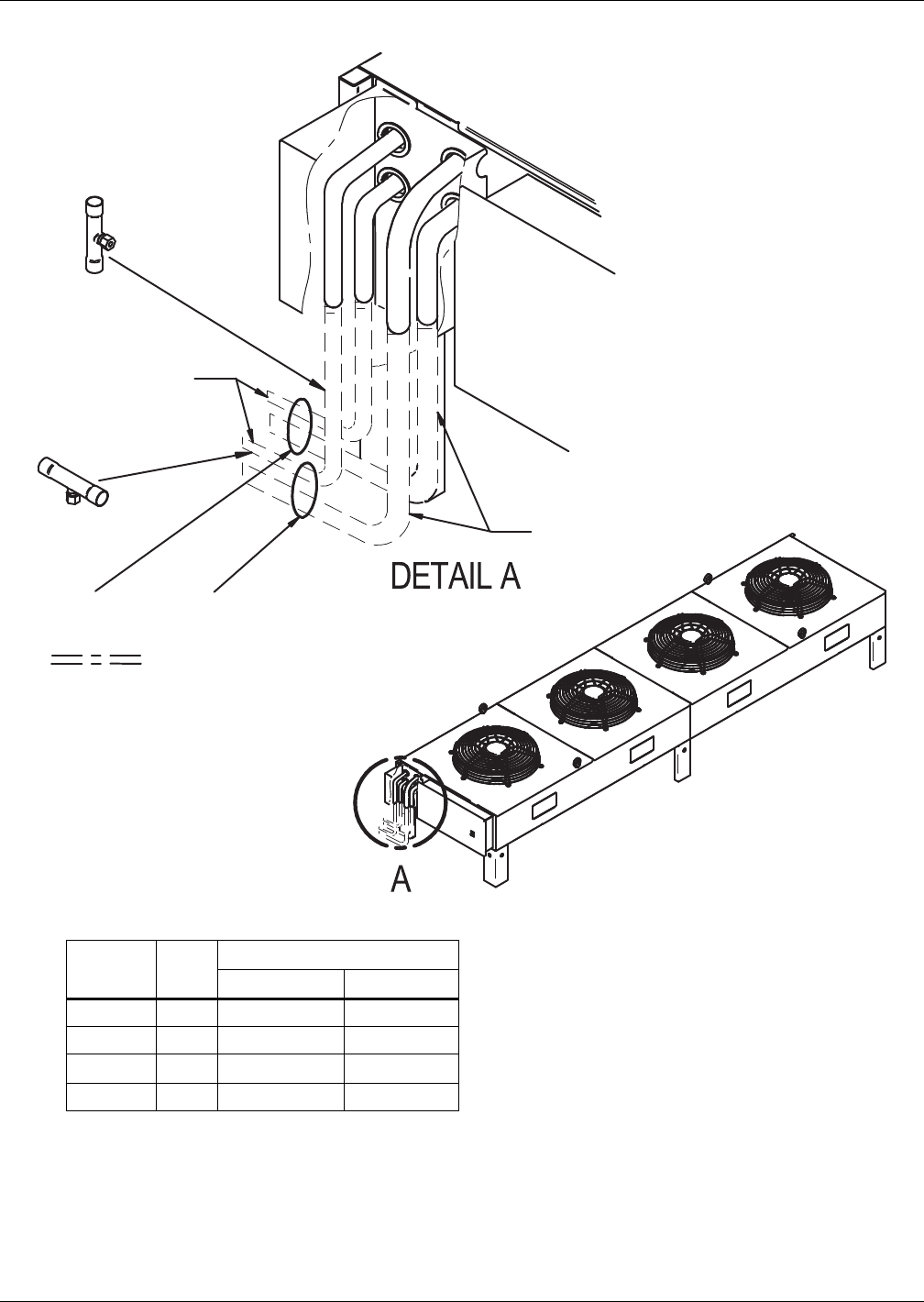 DETAIL A

A