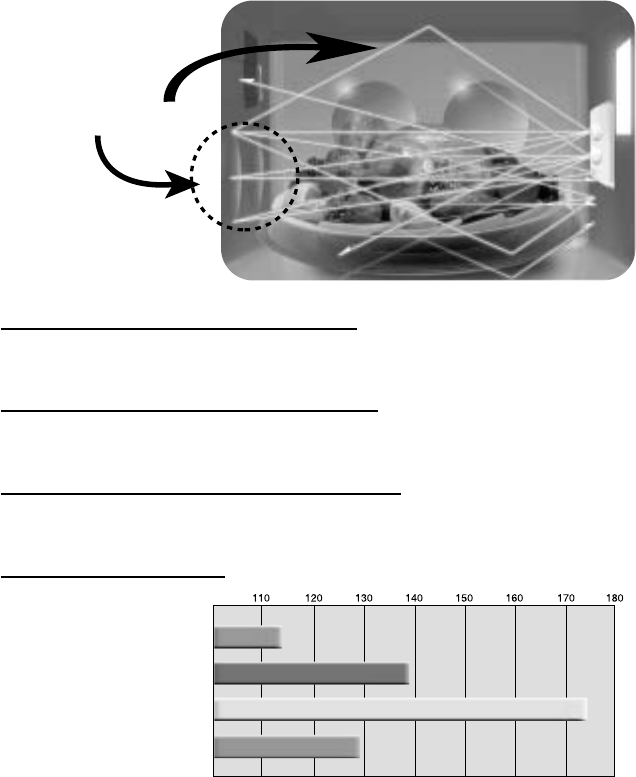 110 120 130 140 150 160 170 180