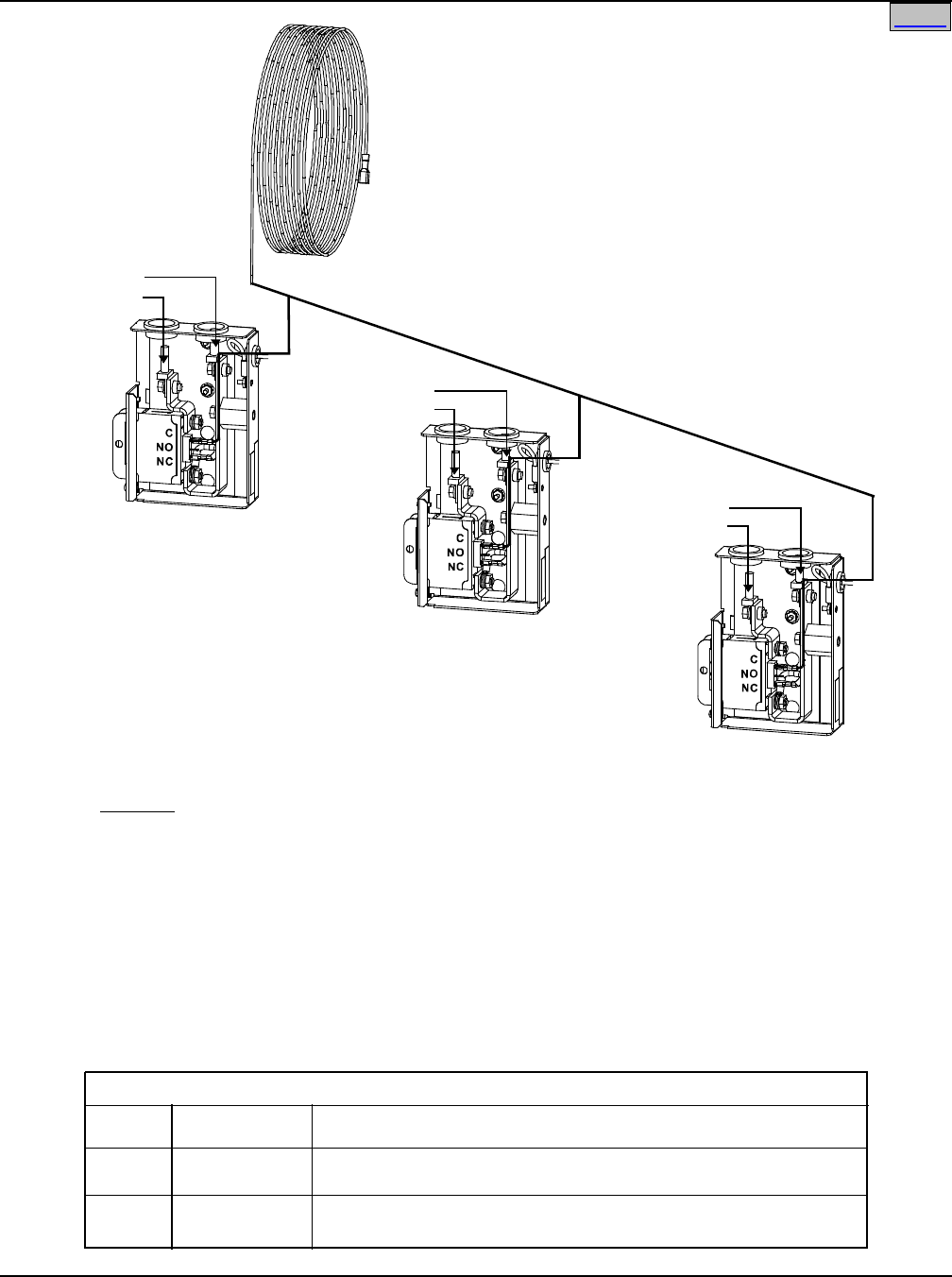 C
NO
NC

C
NO
NC

C
NO
NC