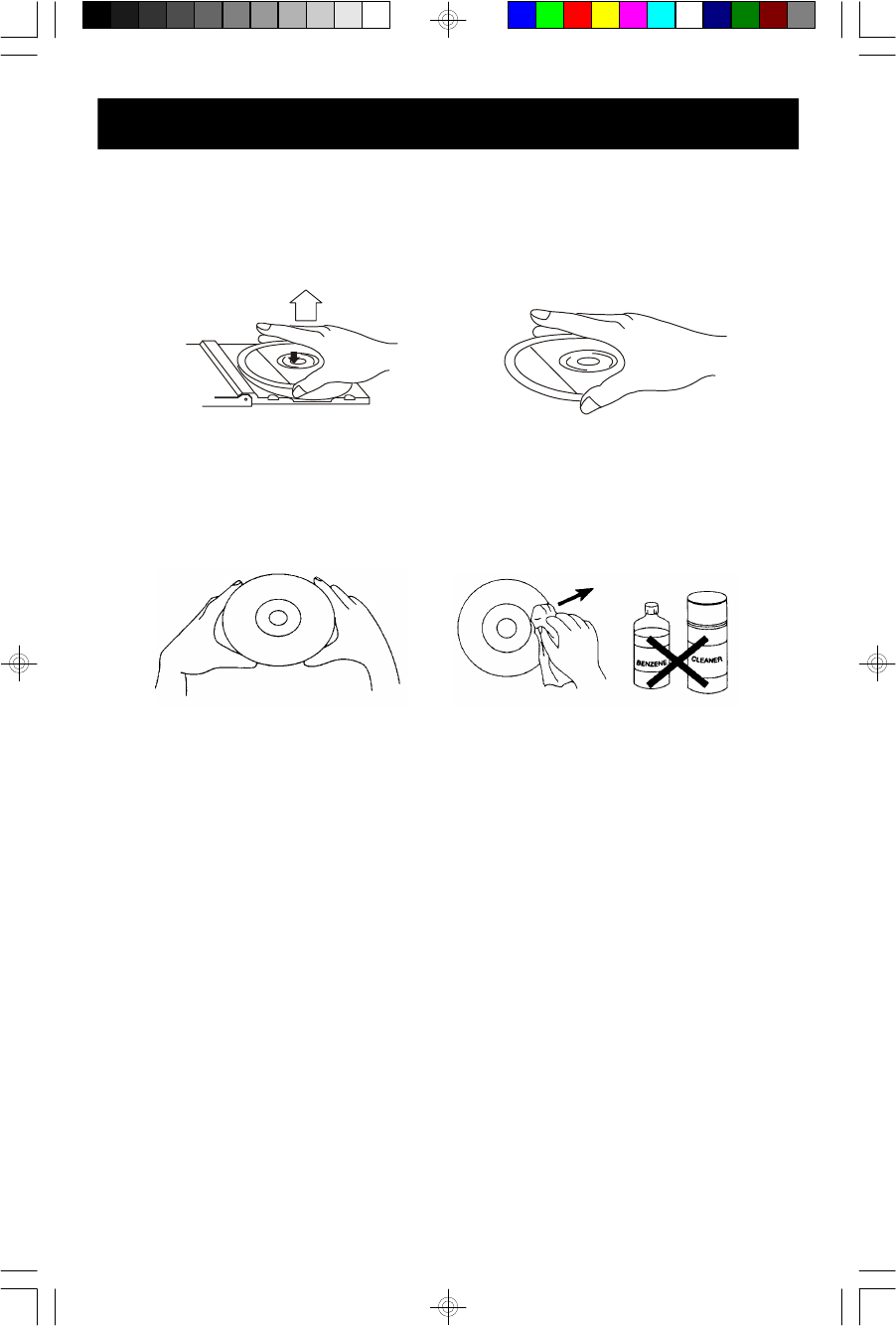 BENZENE

CLEANER