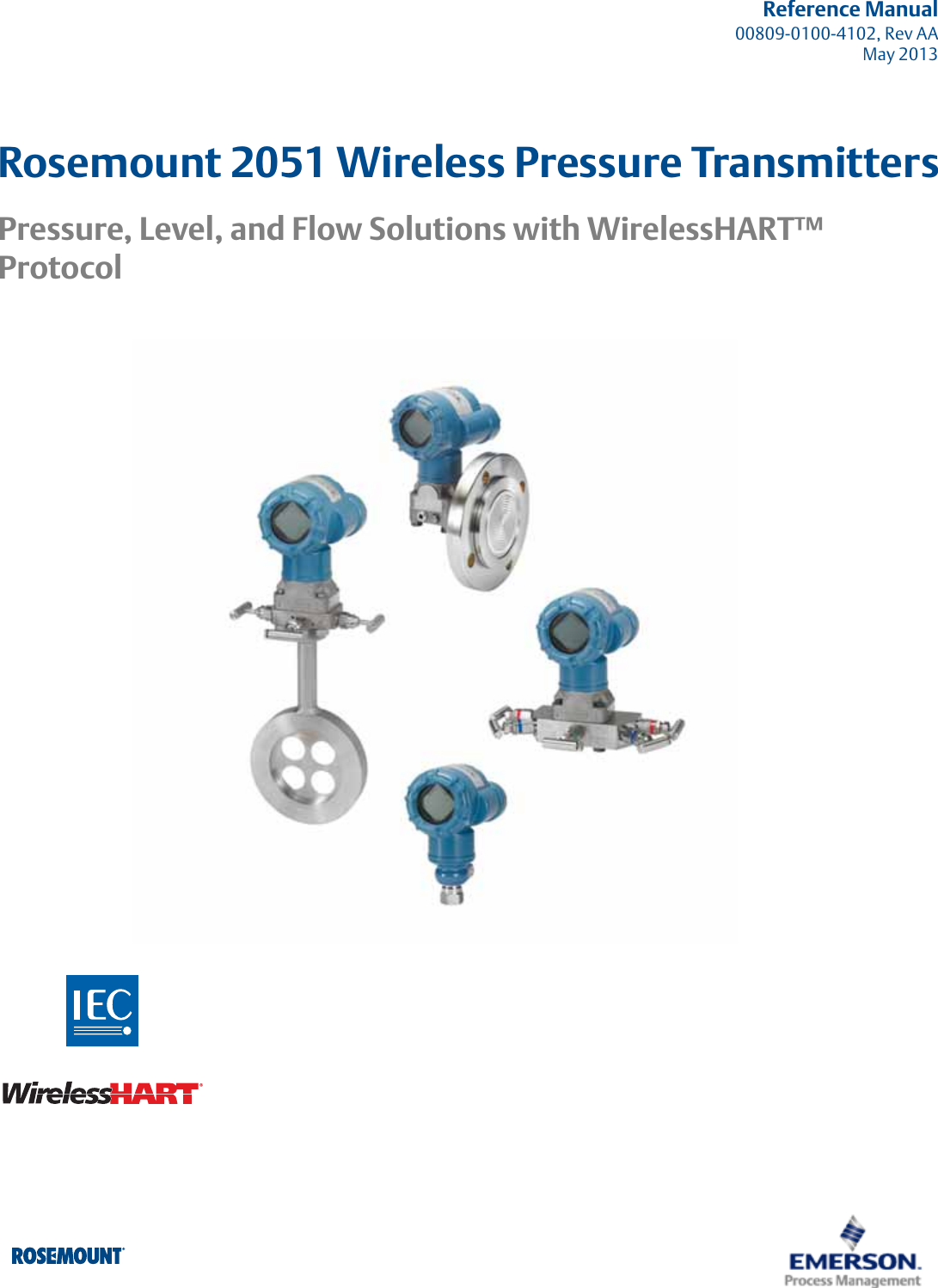 Reference Manual
00809-0100-4102, Rev AA
May 2013

Rosemount 2051 Wireless Pressure Transmitters

Pressure, Level, and Flow Solutions with WirelessHART™ Protocol

IEC

WirelessHART

ROSEMOUNT

EMERSON.
Process Management