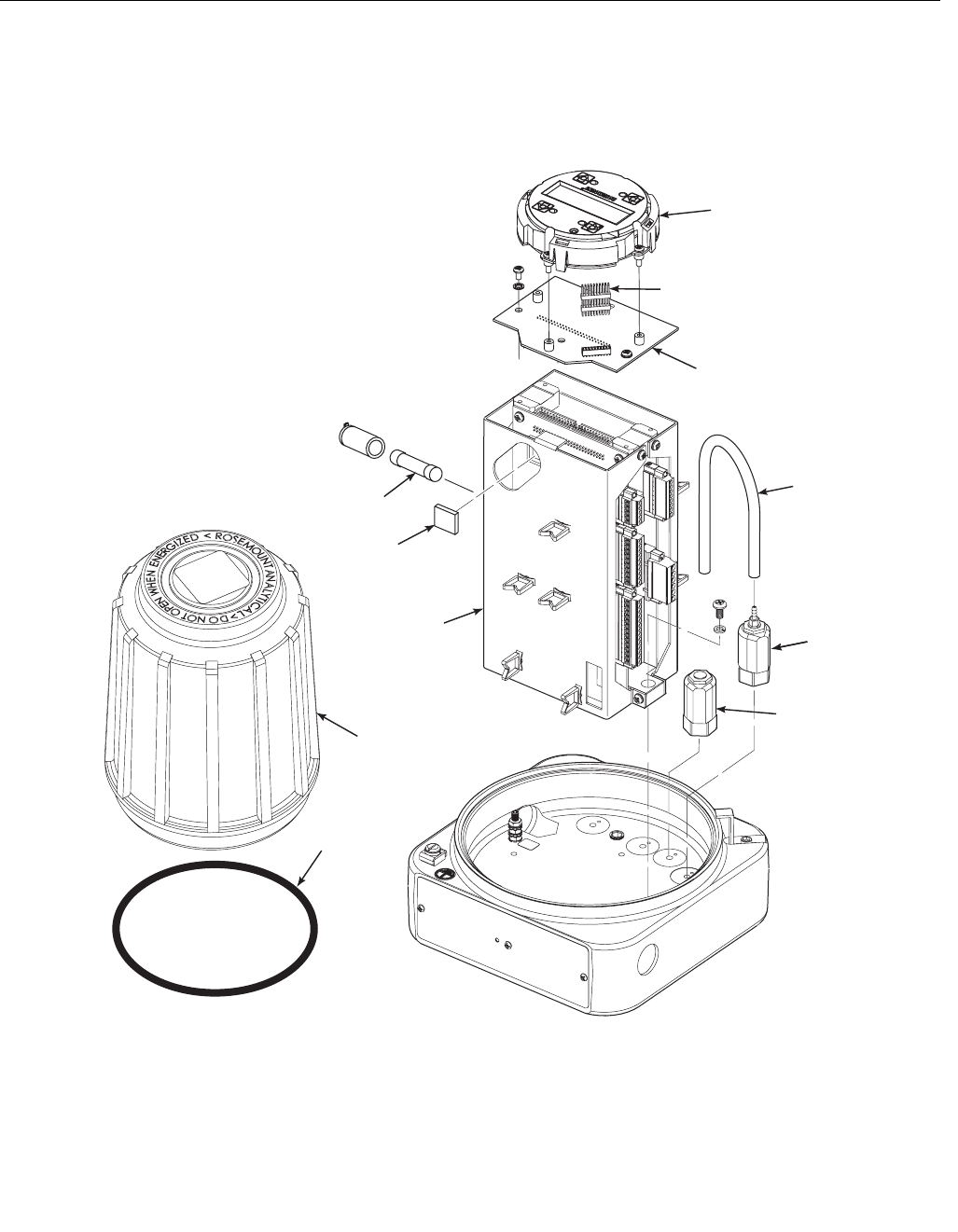 DO NOT OPEN WHEN ENERGIZED < ROSEMOUNT ANALYTICAL >