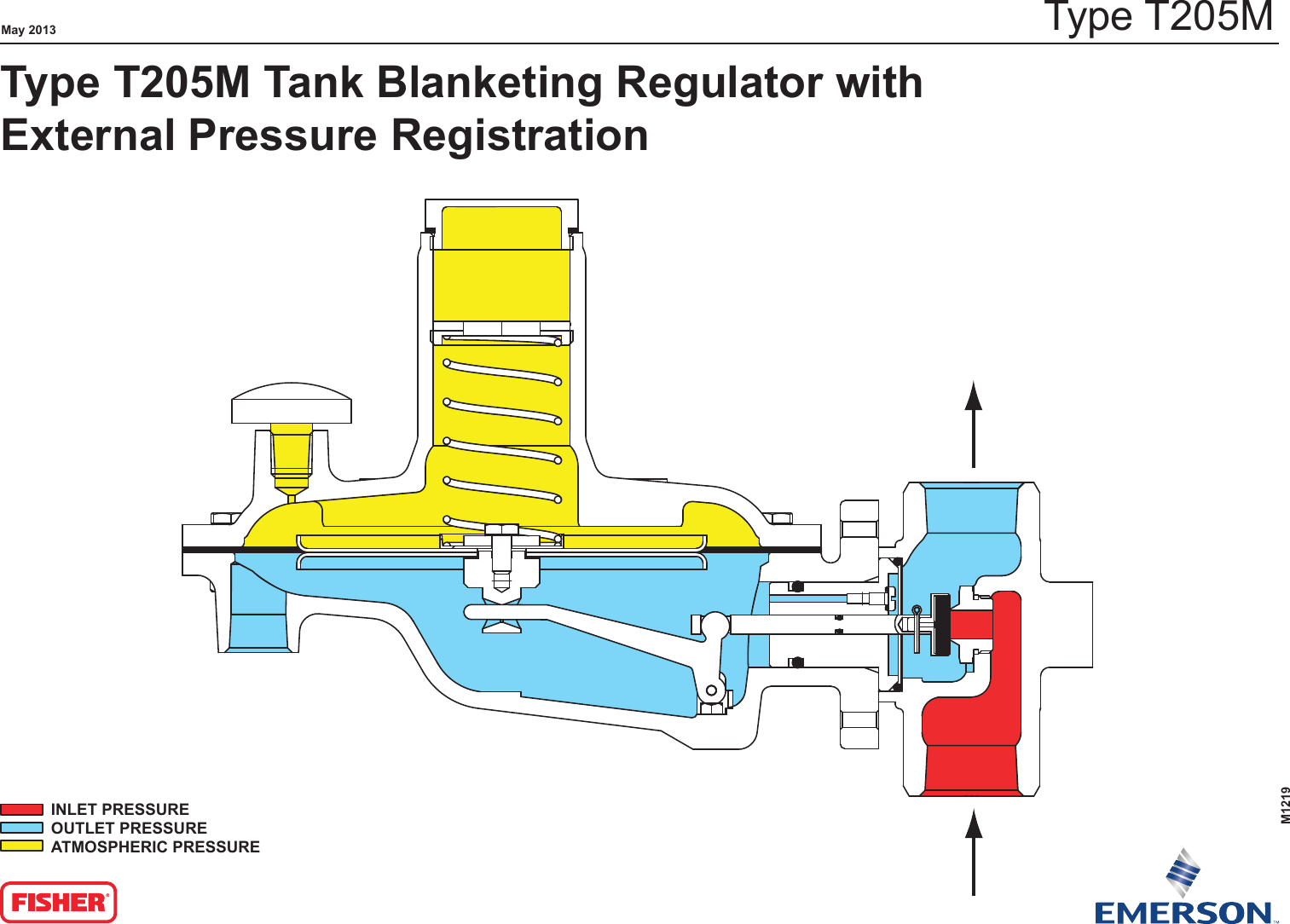 May 2013

Type T205M

Type T205M Tank Blanketing Regulator with External Pressure Registration

INLET PRESSURE
OUTLET PRESSURE
ATMOSPHERIC PRESSURE

M1219

FISHER®

EMERSON™