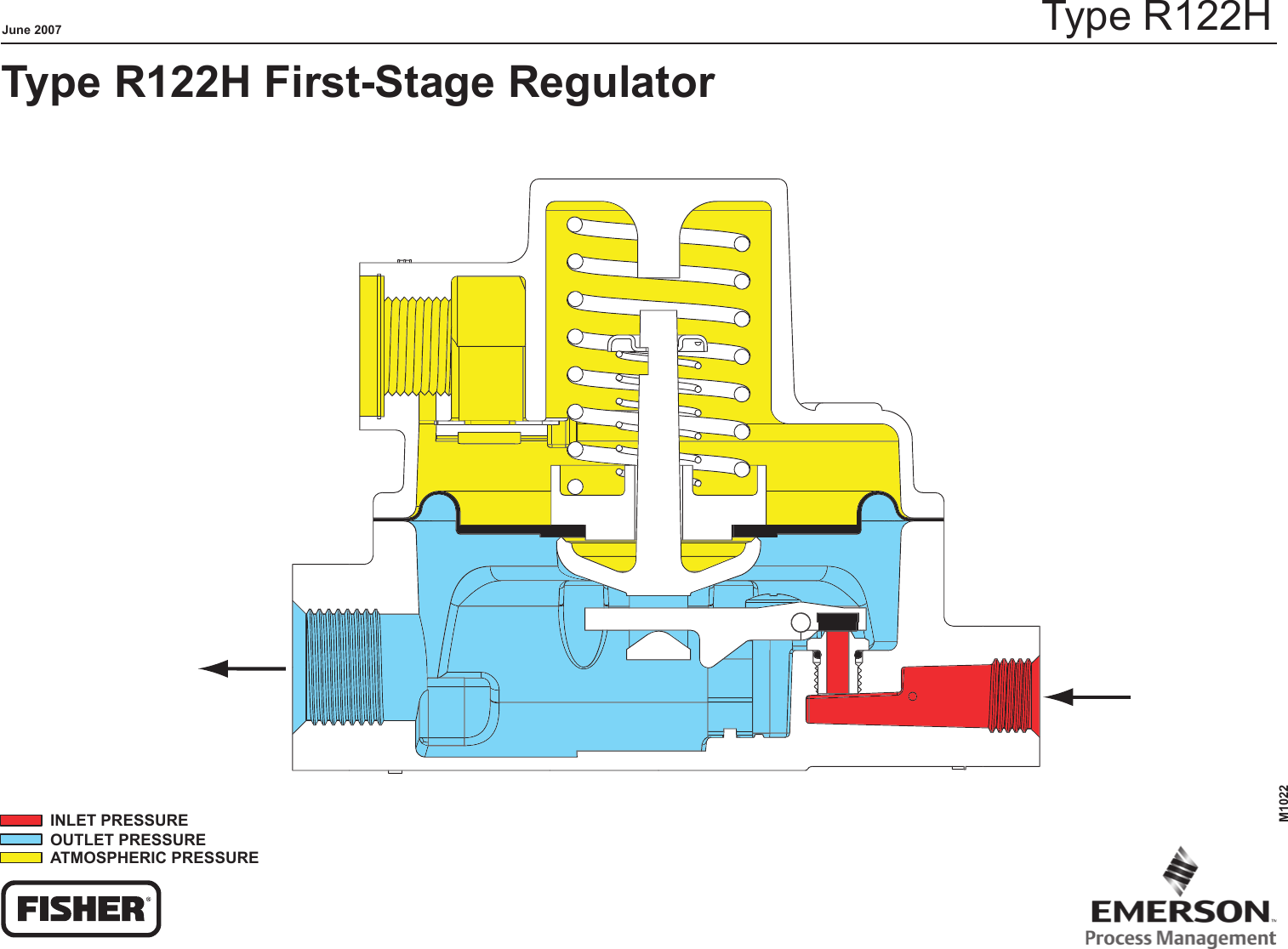 June 2007

Type R122H

Type R122H First-Stage Regulator

M1022

INLET PRESSURE
OUTLET PRESSURE
ATMOSPHERIC PRESSURE

FISHER®

EMERSON™
Process Management