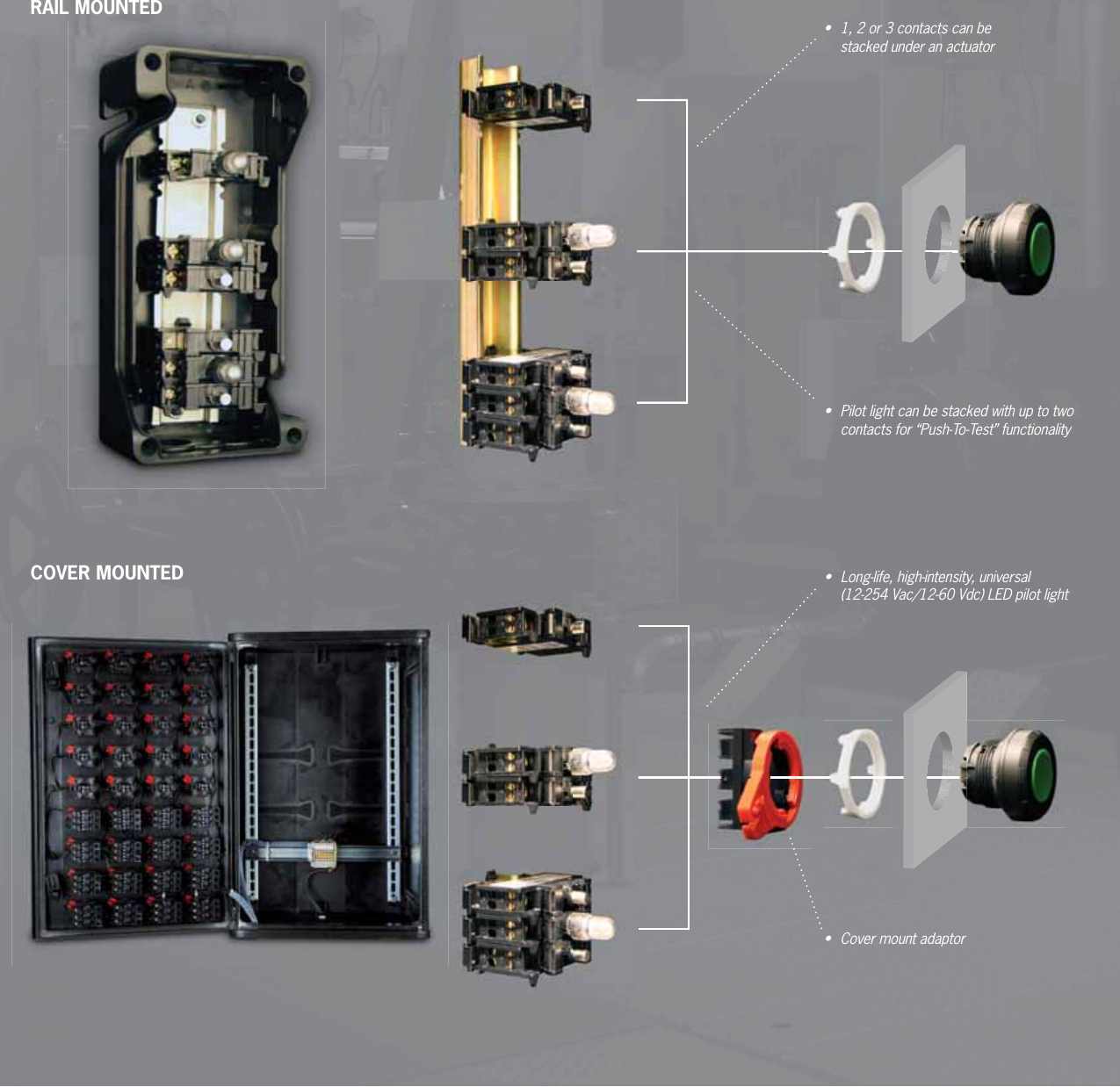 RAIL MOUNTED

• 1, 2 or 3 contacts can be stacked under an actuator

• Pilot light can be stacked with up to two contacts for “Push-To-Test” functionality

COVER MOUNTED

• Long-life, high-intensity, universal (12-254 Vac/12-60 Vdc) LED pilot light

• Cover mount adaptor