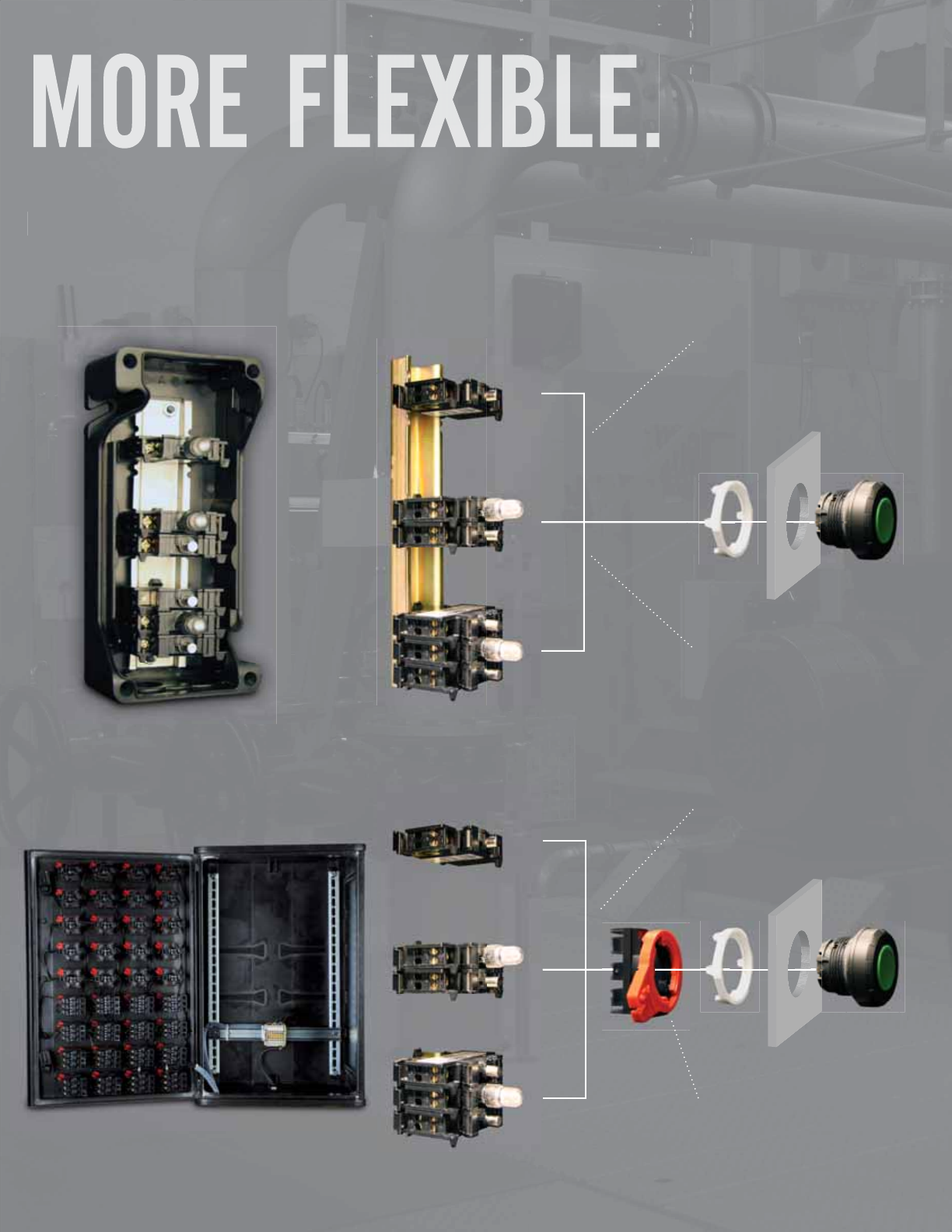 MORE FLEXIBLE.