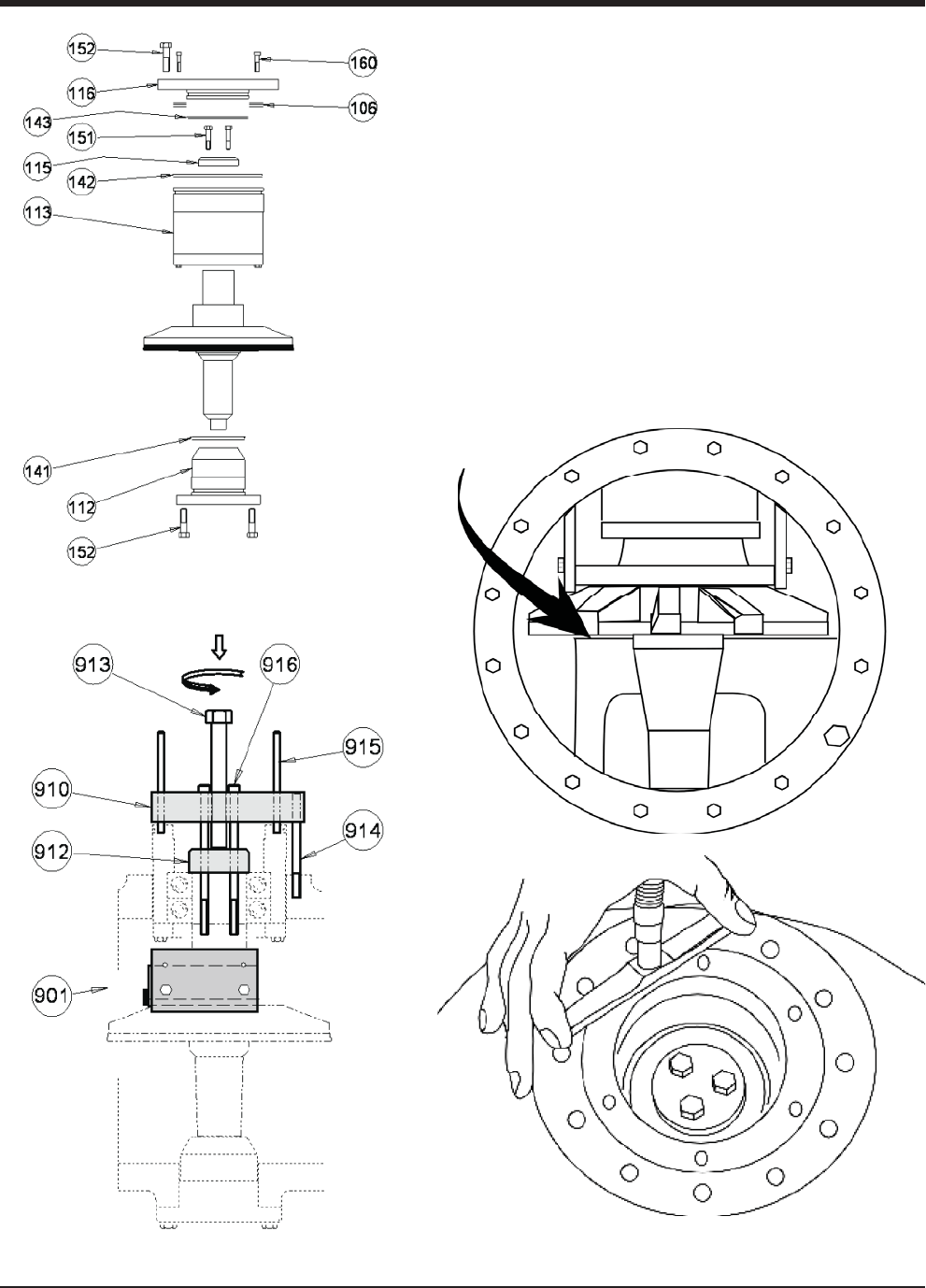 152
160
116
106
143
151
115
142
113
141
112
152

913
916
915
910
914
912
901