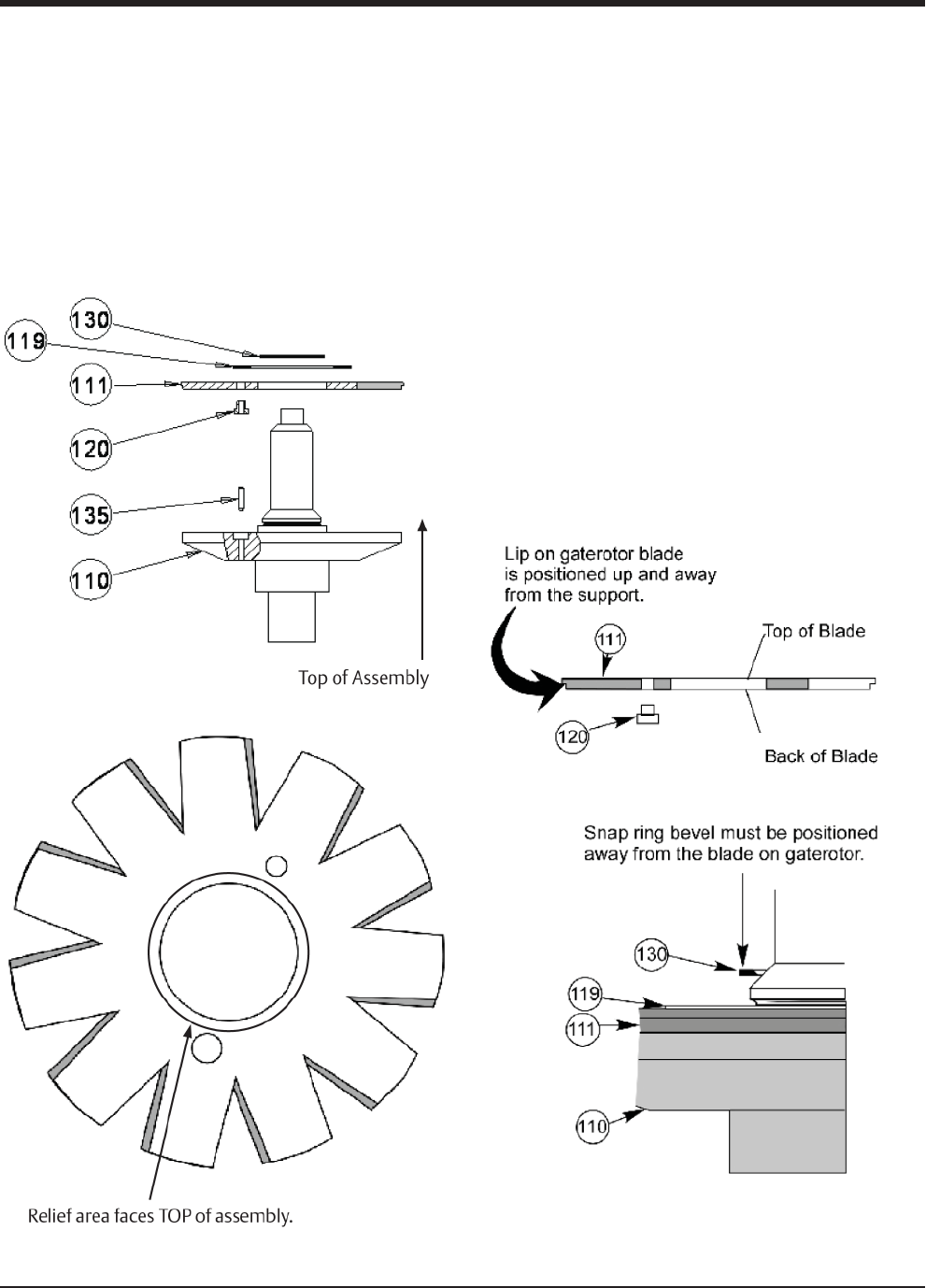 130

119

111

120

135

110

Top of Assembly

Lip on gaterotor blade is positioned up and away from the support.

111

Top of Blade

120

Back of Blade

Snap ring bevel must be positioned away from the blade on gaterotor.

130

119

111

110

Relief area faces TOP of assembly.