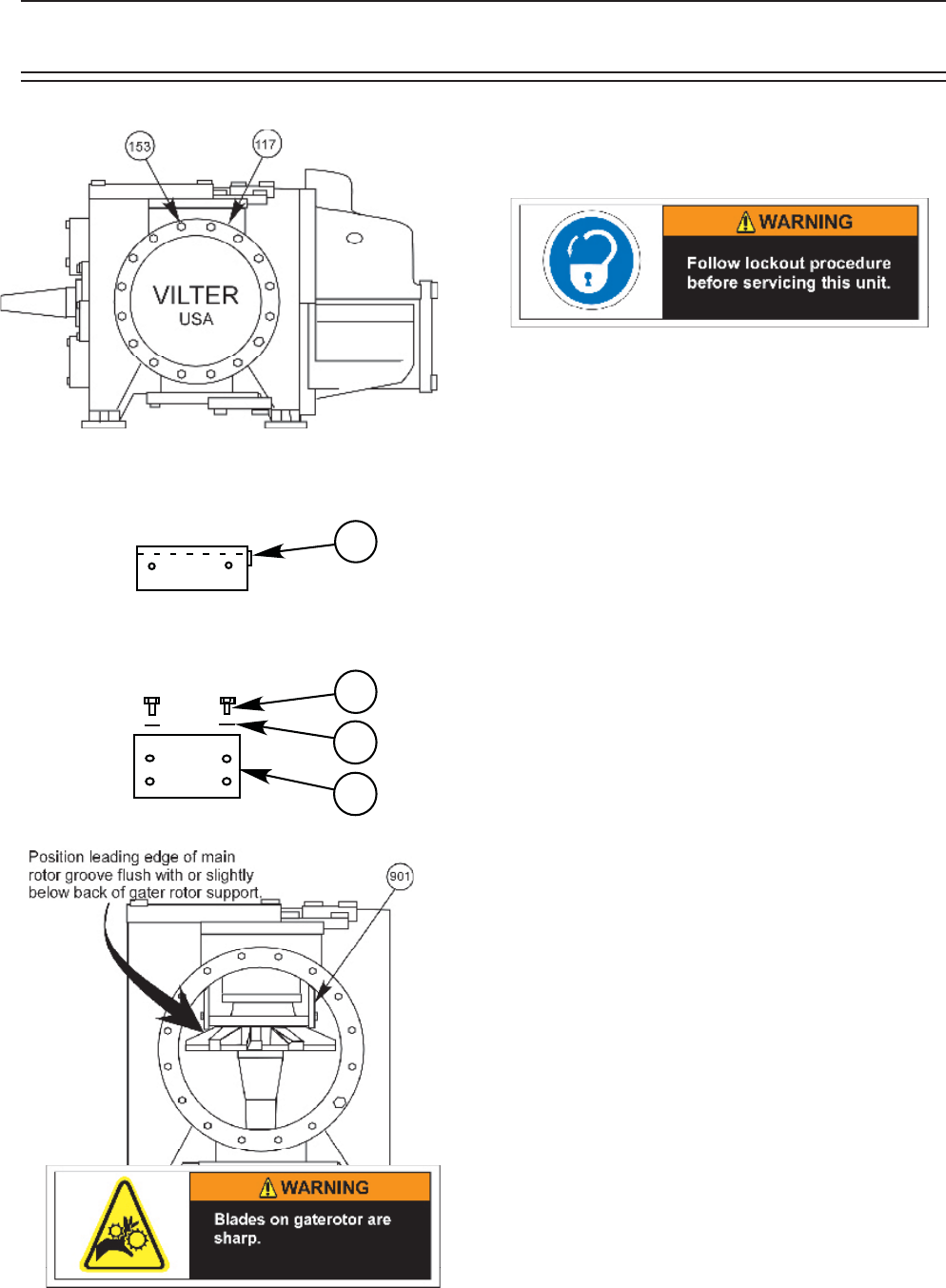 153

117

VILTER
USA

WARNING
Follow lockout procedure before servicing this unit.

Position leading edge of main rotor groove flush with or slightly below back of gater rotor support.

901

WARNING
Blades on gaterotor are sharp.