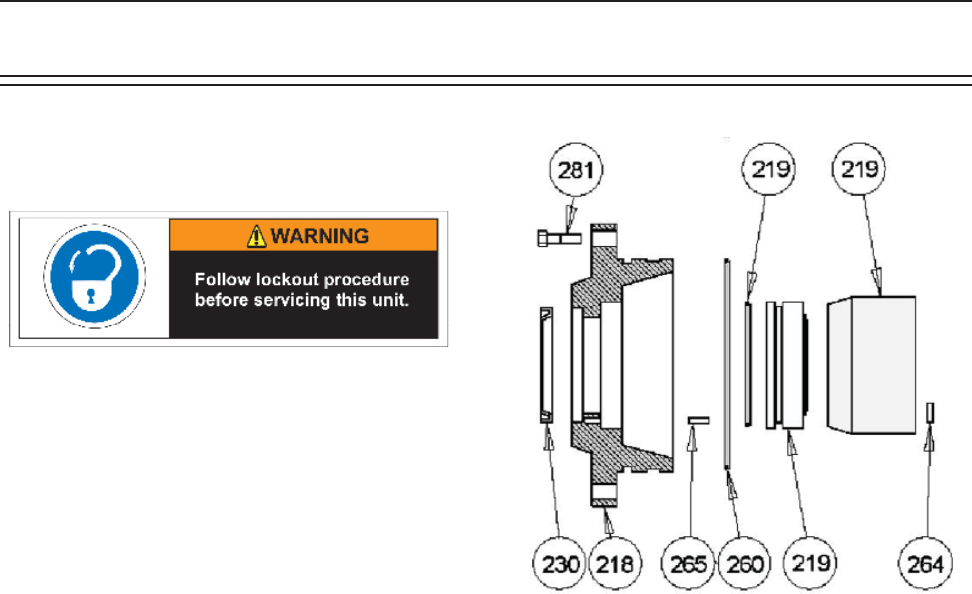 WARNING
Follow lockout procedure before servicing this unit.

281
219
219
230
218
265
260
219
264