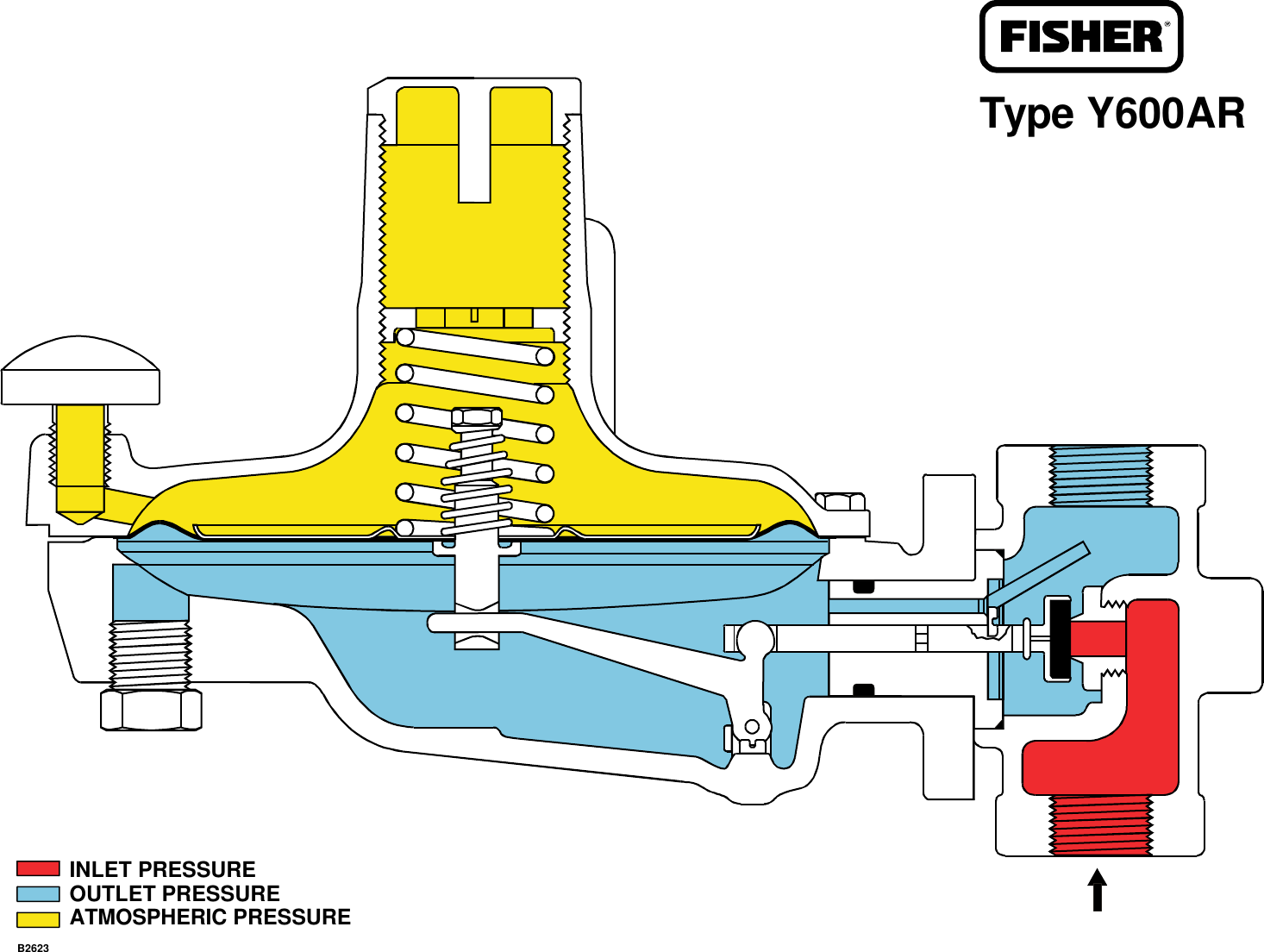 FISHER®

Type Y600AR

INLET PRESSURE
OUTLET PRESSURE
ATMOSPHERIC PRESSURE

B2623