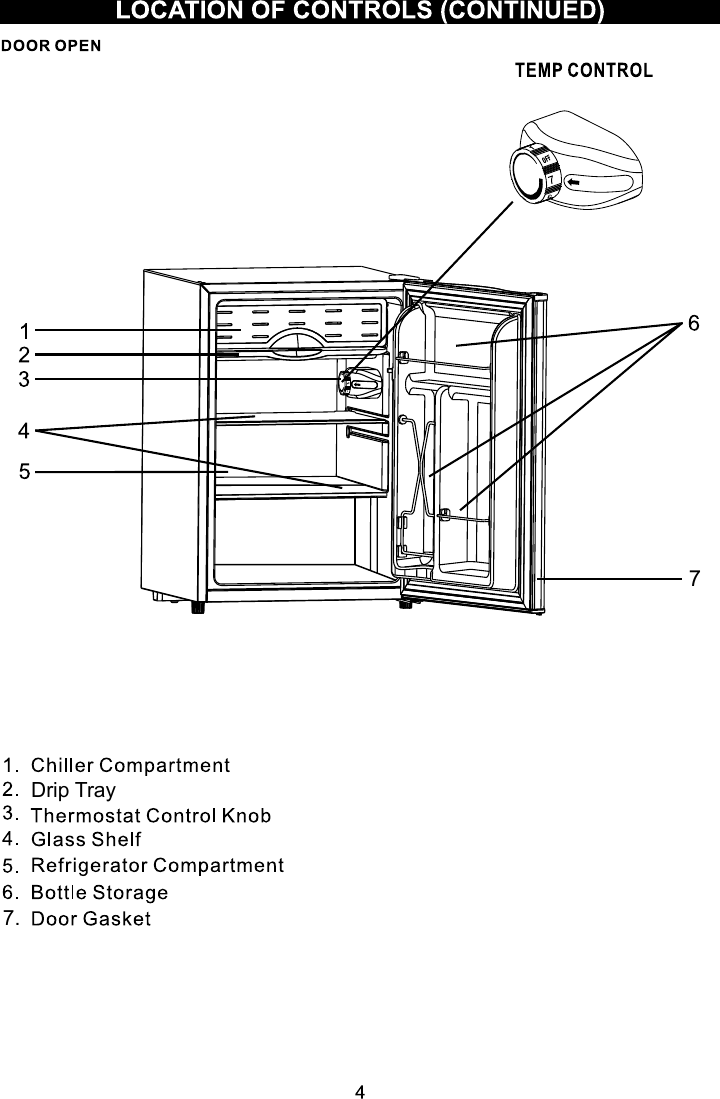 LOCATION OF CONTROLS (CONTINUED)

DOOR OPEN

TEMP CONTROL

OFF
7

1
2
3
4
5

6

7

1. Chiller Compartment
2. Drip Tray
3. Thermostat Control Knob
4. Glass Shelf
5. Refrigerator Compartment
6. Bottle Storage
7. Door Gasket

4