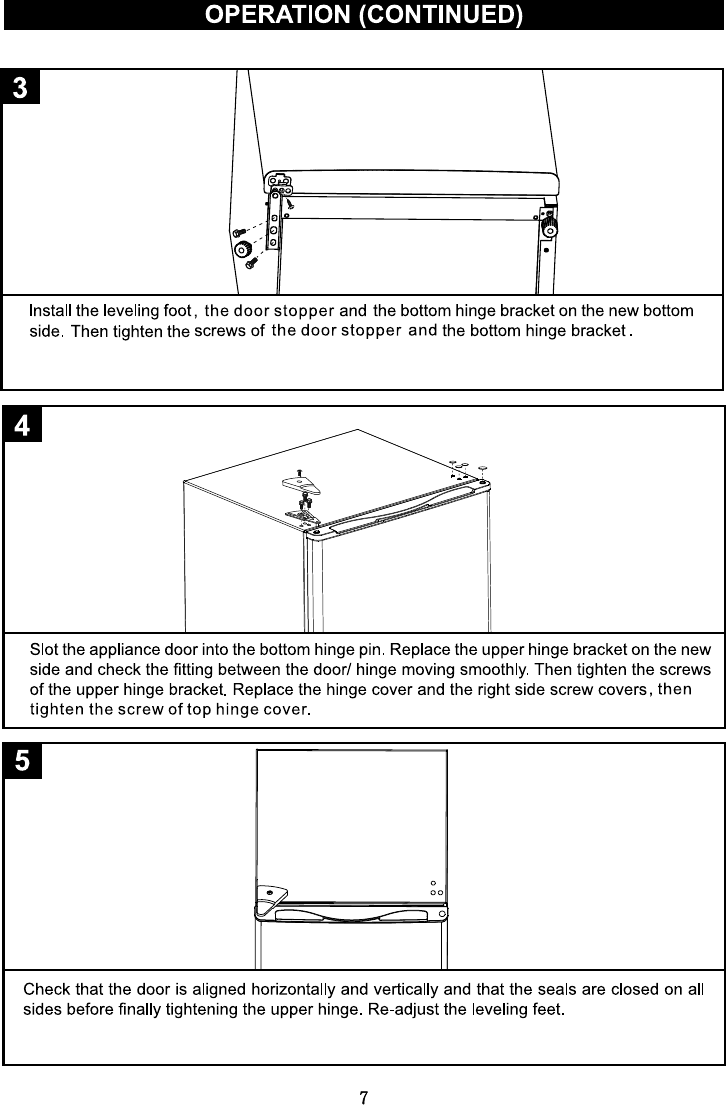 OPERATION (CONTINUED)

3

Install the leveling foot, the door stopper and the bottom hinge bracket on the new bottom side. Then tighten the screws of the door stopper and the bottom hinge bracket.

4

Slot the appliance door into the bottom hinge pin. Replace the upper hinge bracket on the new side and check the fitting between the door/ hinge moving smoothly. Then tighten the screws of the upper hinge bracket. Replace the hinge cover and the right side screw covers, then tighten the screw of top hinge cover.

5

Check that the door is aligned horizontally and vertically and that the seals are closed on all sides before finally tightening the upper hinge. Re-adjust the leveling feet.

7