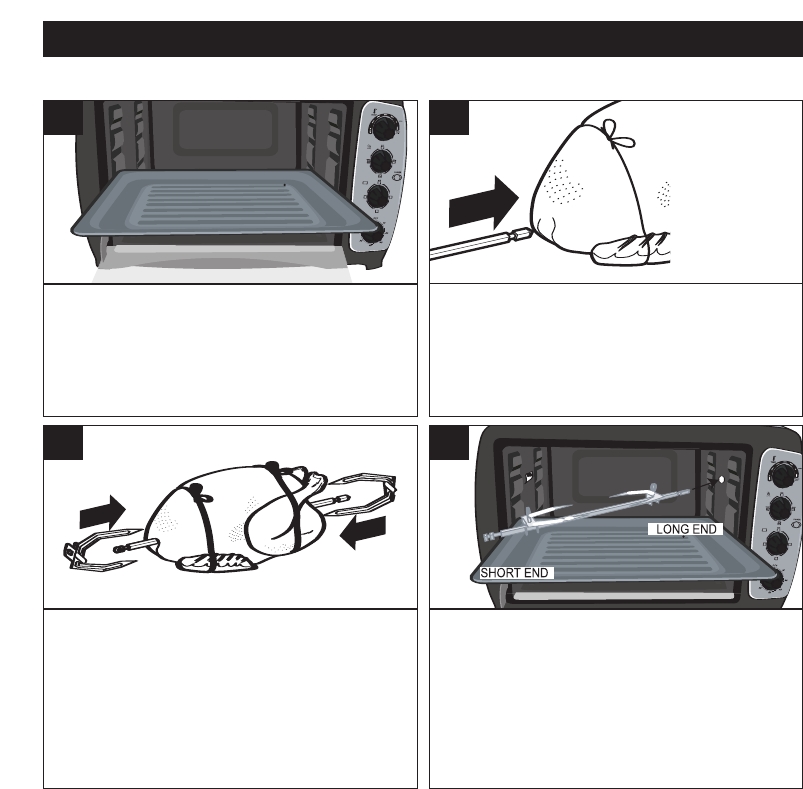 LONG END
SHORT END