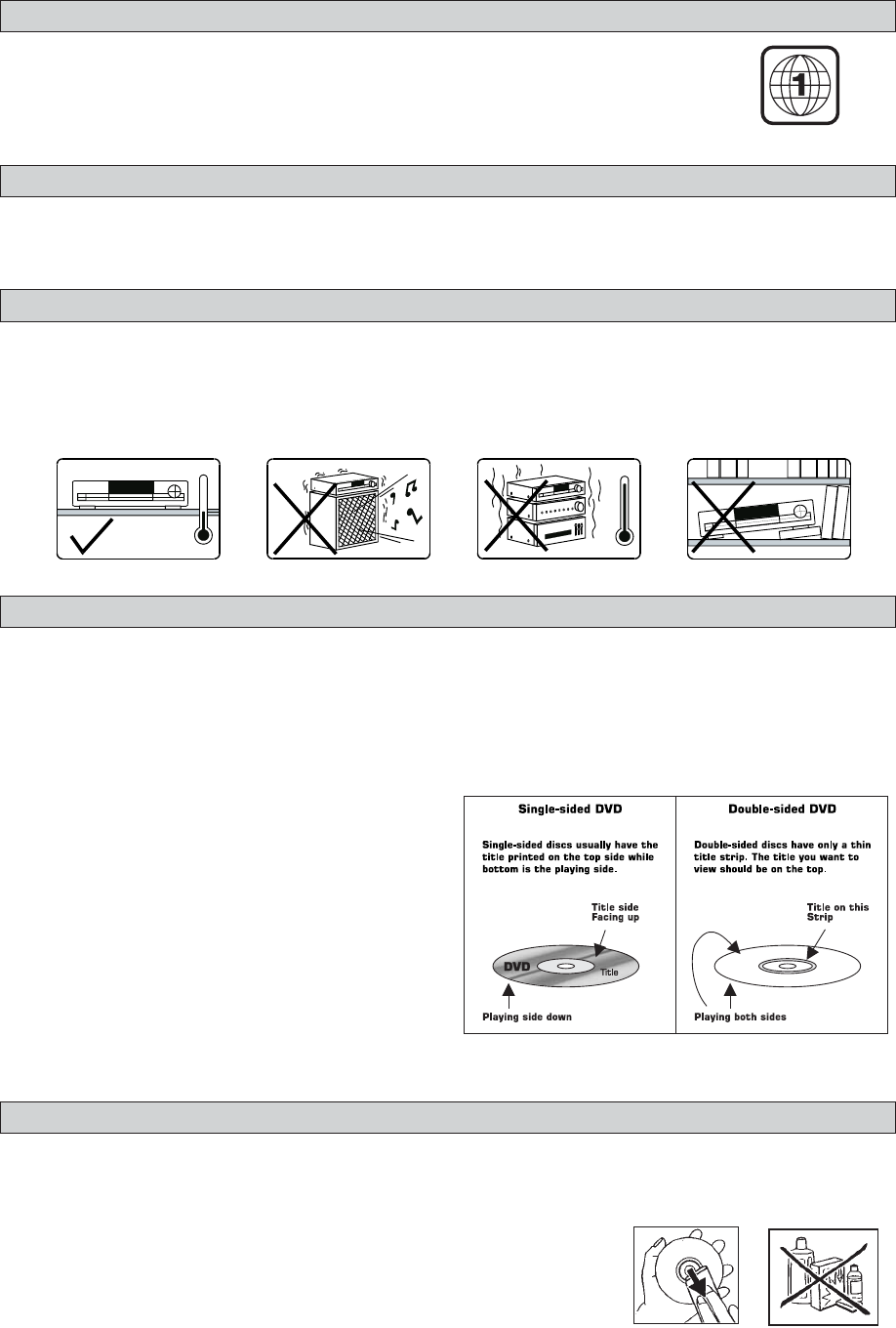 1

Single-sided DVD

Single-sided discs usually have the title printed on the top side while bottom is the playing side.

Title side Facing up

DVD

Title

Playing side down

Double-sided DVD

Double-sided discs have only a thin title strip. The title you want to view should be on the top.

Title on this Strip

Playing both sides