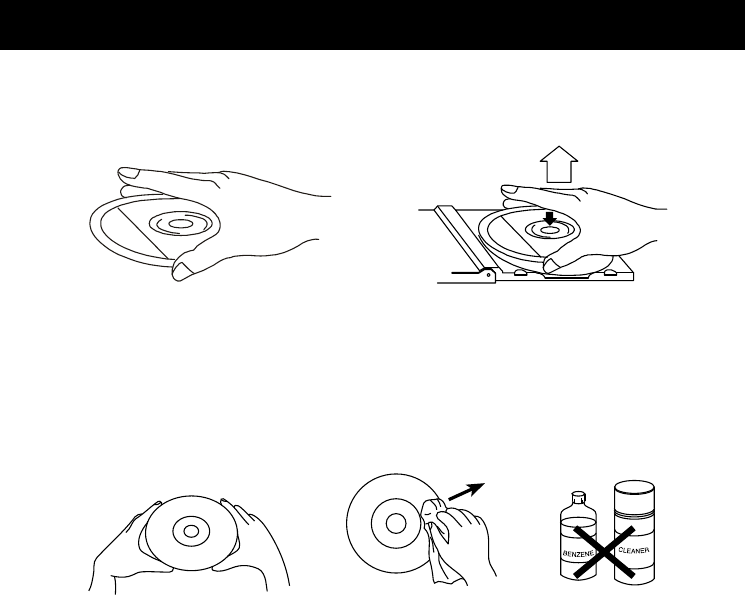 BENZENE
CLEANER