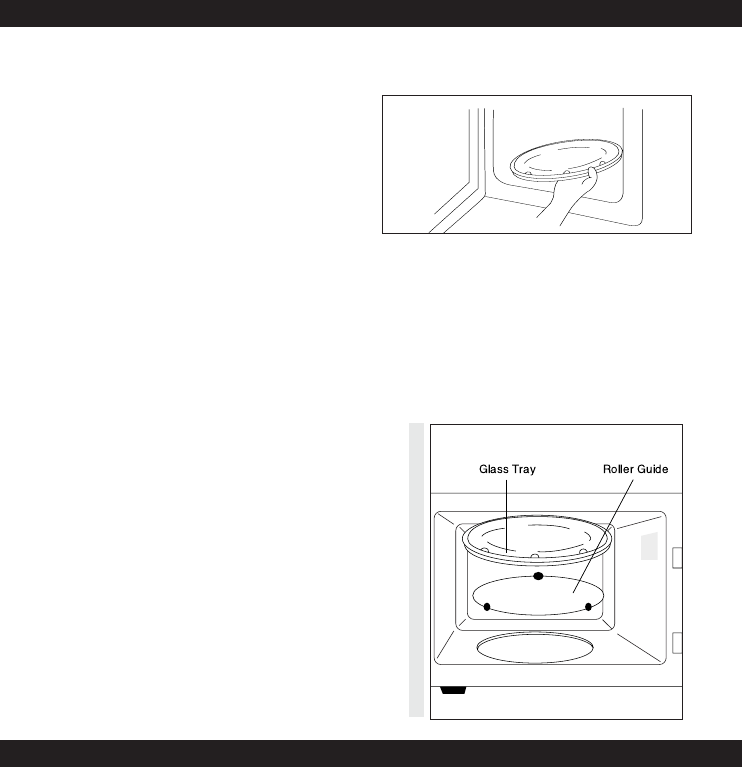 Glass Tray

Roller Guide