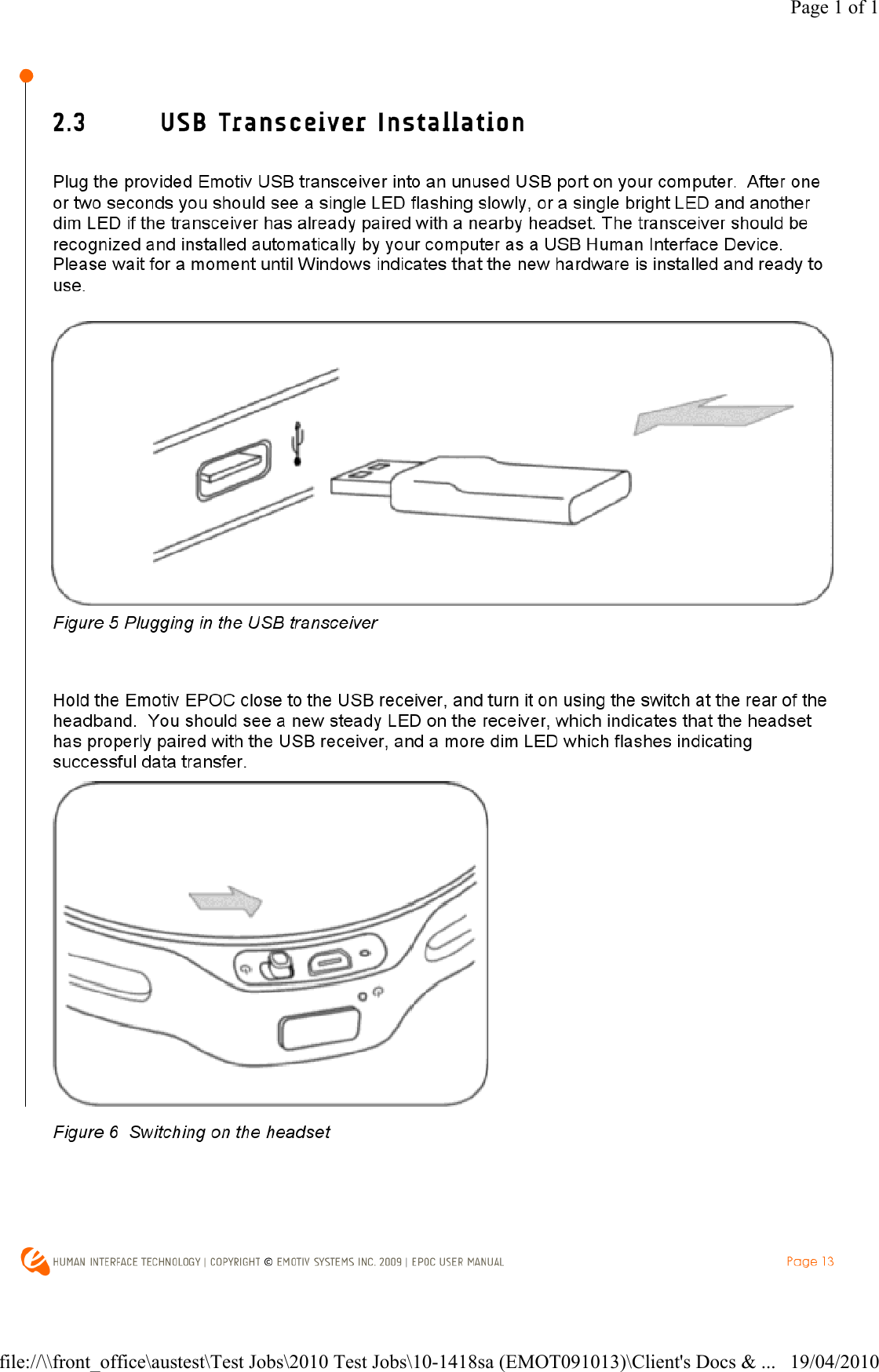 Page 1 of 1

2.3 USB Transceiver Installation

Plug the provided Emotiv USB transceiver into an unused USB port on your computer. After one or two seconds you should see a single LED flashing slowly, or a single bright LED and another dim LED if the transceiver has already paired with a nearby headset. The transceiver should be recognized and installed automatically by your computer as a USB Human Interface Device. Please wait for a moment until Windows indicates that the new hardware is installed and ready to use.

Figure 5 Plugging in the USB transceiver

Hold the Emotiv EPOC close to the USB receiver, and turn it on using the switch at the rear of the headband. You should see a new steady LED on the receiver, which indicates that the headset has properly paired with the USB receiver, and a more dim LED which flashes indicating successful data transfer.

Figure 6 Switching on the headset

HUMAN INTERFACE TECHNOLOGY | COPYRIGHT © EMOTIV SYSTEMS INC. 2009 | EPOC USER MANUAL

Page 13

file://\\front_office\austest\Test Jobs\2010 Test Jobs\10-1418sa (EMOT091013)\Client's Docs & ... 19/04/2010