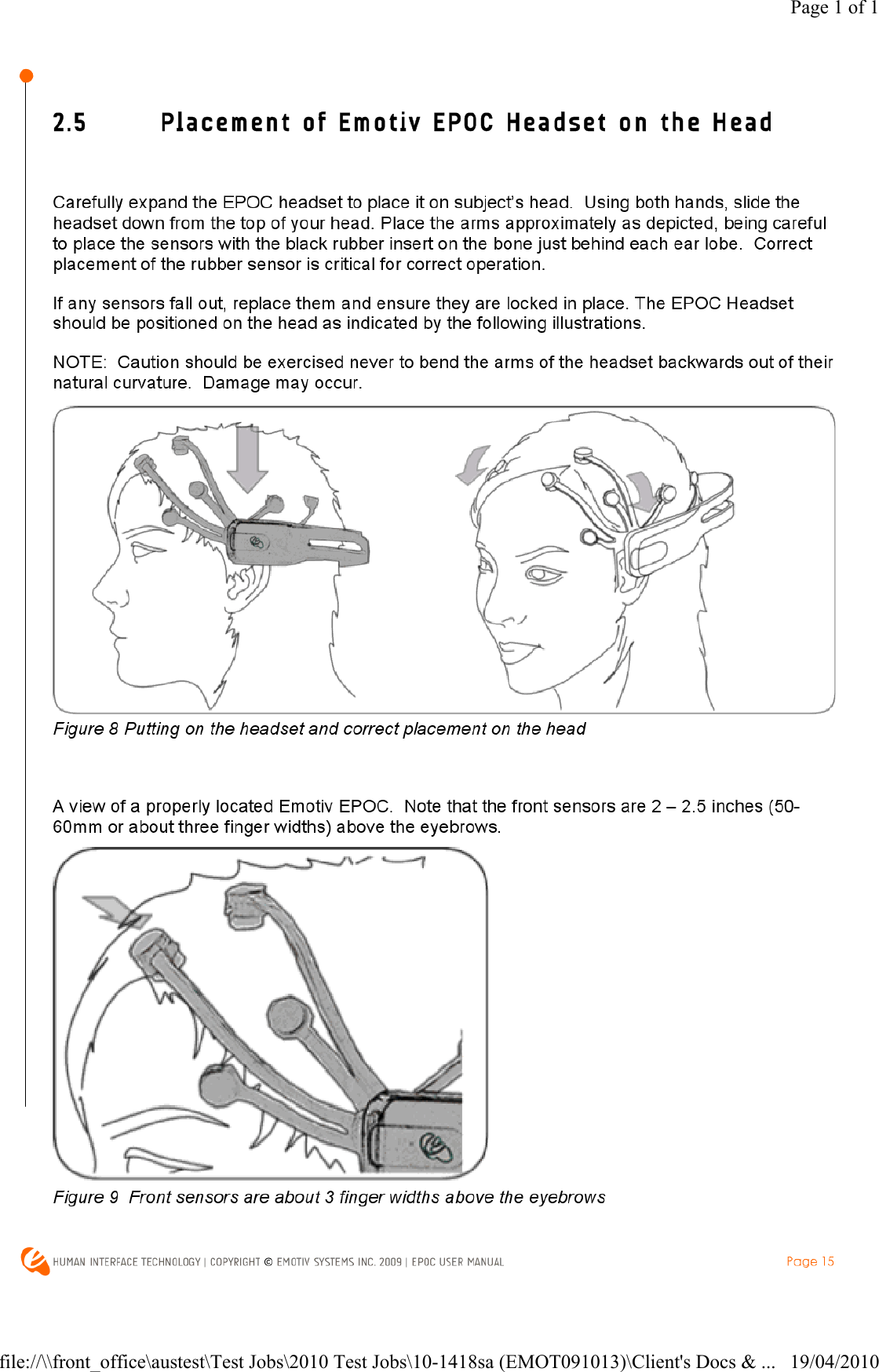 Page 1 of 1

2.5 Placement of Emotiv EPOC Headset on the Head

Carefully expand the EPOC headset to place it on subject's head. Using both hands, slide the headset down from the top of your head. Place the arms approximately as depicted, being careful to place the sensors with the black rubber insert on the bone just behind each ear lobe. Correct placement of the rubber sensor is critical for correct operation.

If any sensors fall out, replace them and ensure they are locked in place. The EPOC Headset should be positioned on the head as indicated by the following illustrations.

NOTE: Caution should be exercised never to bend the arms of the headset backwards out of their natural curvature. Damage may occur.

Figure 8 Putting on the headset and correct placement on the head

A view of a properly located Emotiv EPOC. Note that the front sensors are 2 – 2.5 inches (50-60mm or about three finger widths) above the eyebrows.

Figure 9 Front sensors are about 3 finger widths above the eyebrows

HUMAN INTERFACE TECHNOLOGY | COPYRIGHT © EMOTIV SYSTEMS INC. 2009 | EPOC USER MANUAL

Page 15

file://\\front_office\austest\Test Jobs\2010 Test Jobs\10-1418sa (EMOT091013)\Client's Docs & ... 19/04/2010